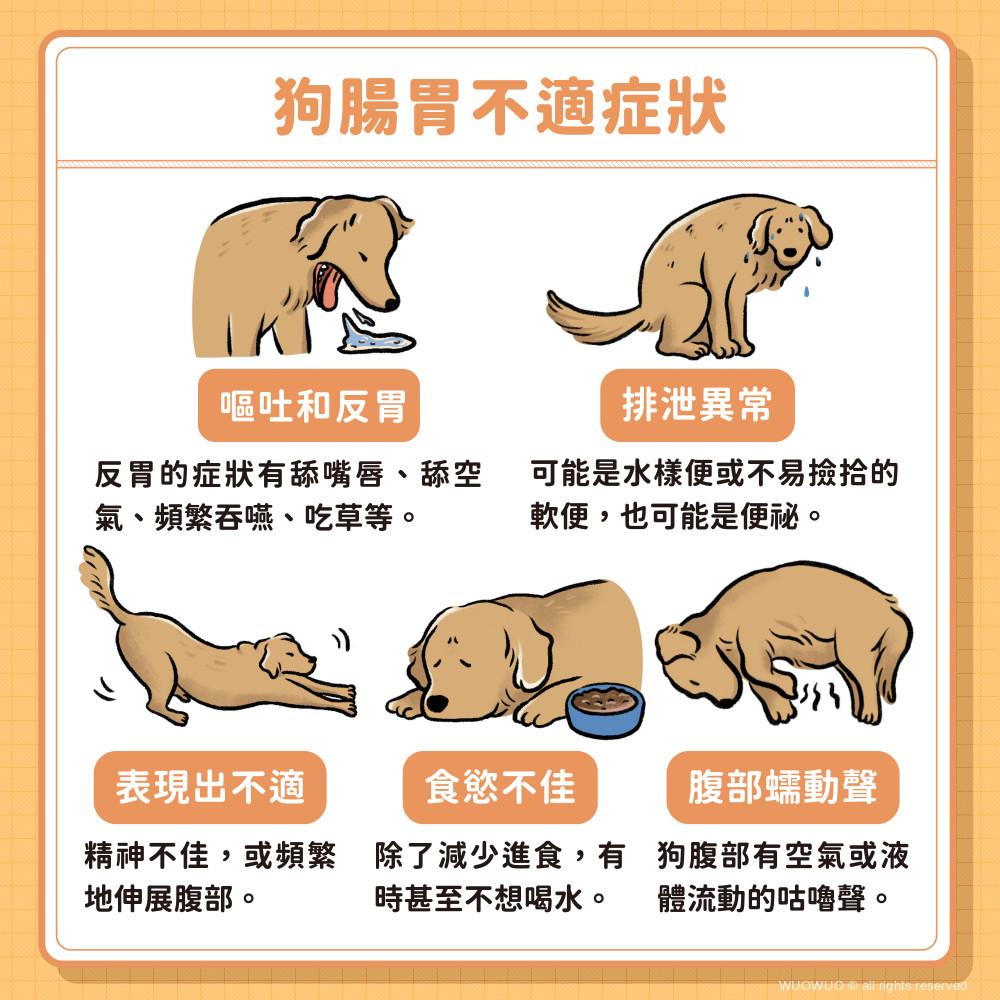 狗腸胃不適症狀

嘔吐和反胃

反胃的症狀有舔嘴唇、舔空氣、頻繁吞嚥、吃草等。

排泄異常

可能是水樣便或不易撿拾的軟便，也可能是便祕。

表現出不適

精神不佳，或頻繁地伸展腹部。

食慾不佳

除了減少進食，有時甚至不想喝水。

腹部蠕動聲

狗腹部有空氣或液體流動的咕嚕聲。

WUOWUO © all rights reserved