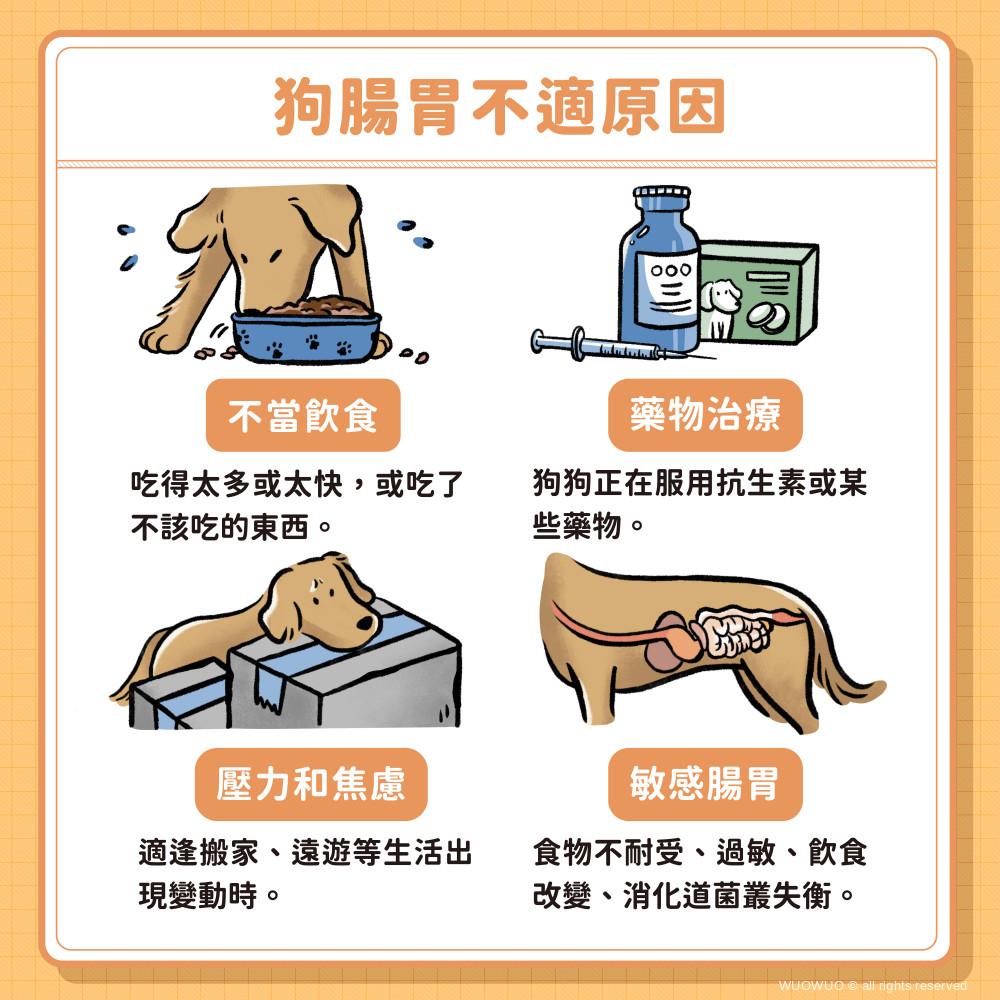 狗腸胃不適原因

不當飲食

吃得太多或太快，或吃了不該吃的東西。

藥物治療

狗狗正在服用抗生素或某些藥物。

壓力和焦慮

適逢搬家、遠遊等生活出現變動時。

敏感腸胃

食物不耐受、過敏、飲食改變、消化道菌叢失衡。

WUOWUO © all rights reserved