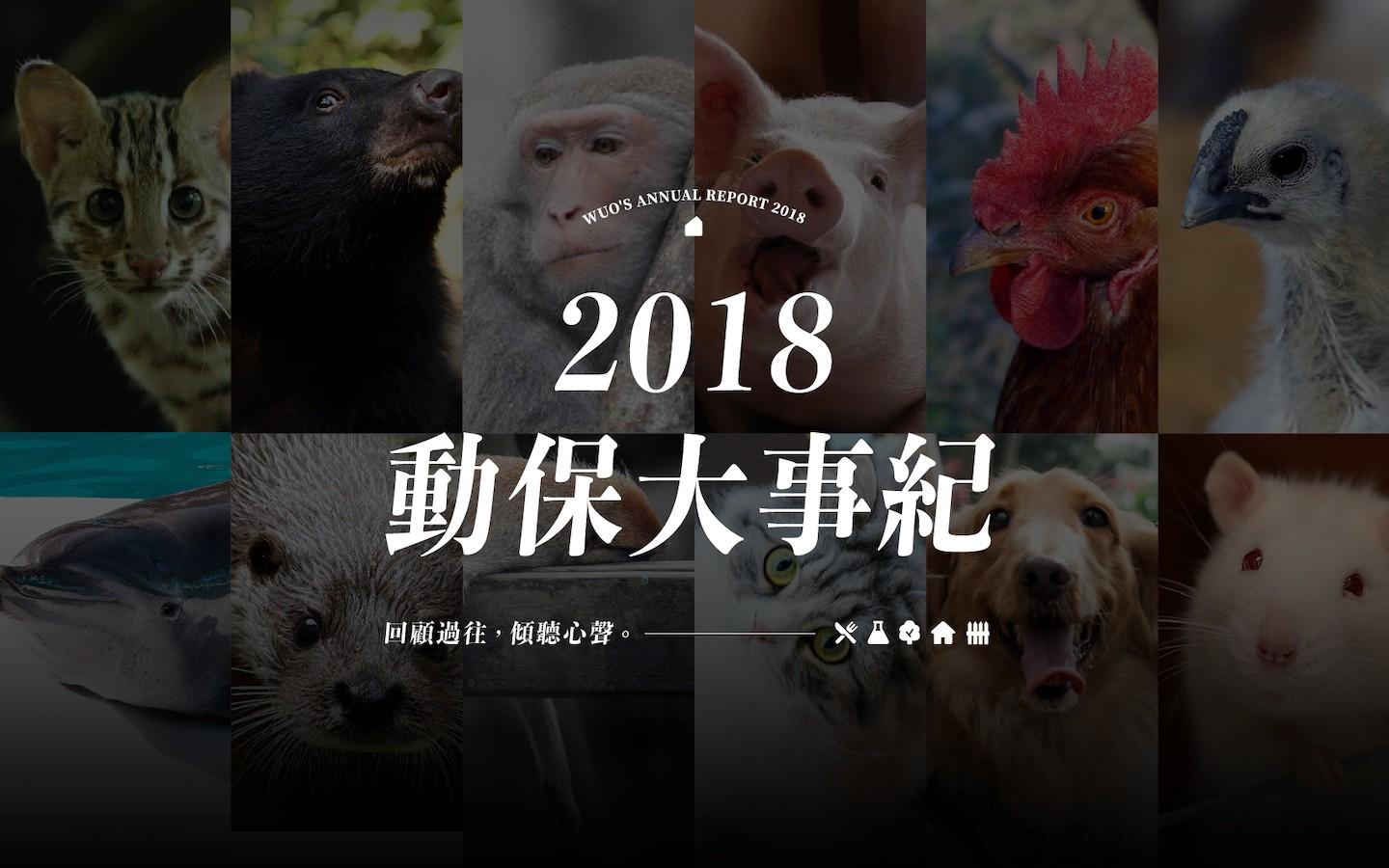 WUO'S ANNUAL REPORT 2018

2018

動保大事紀

回顧過往，傾聽心聲。