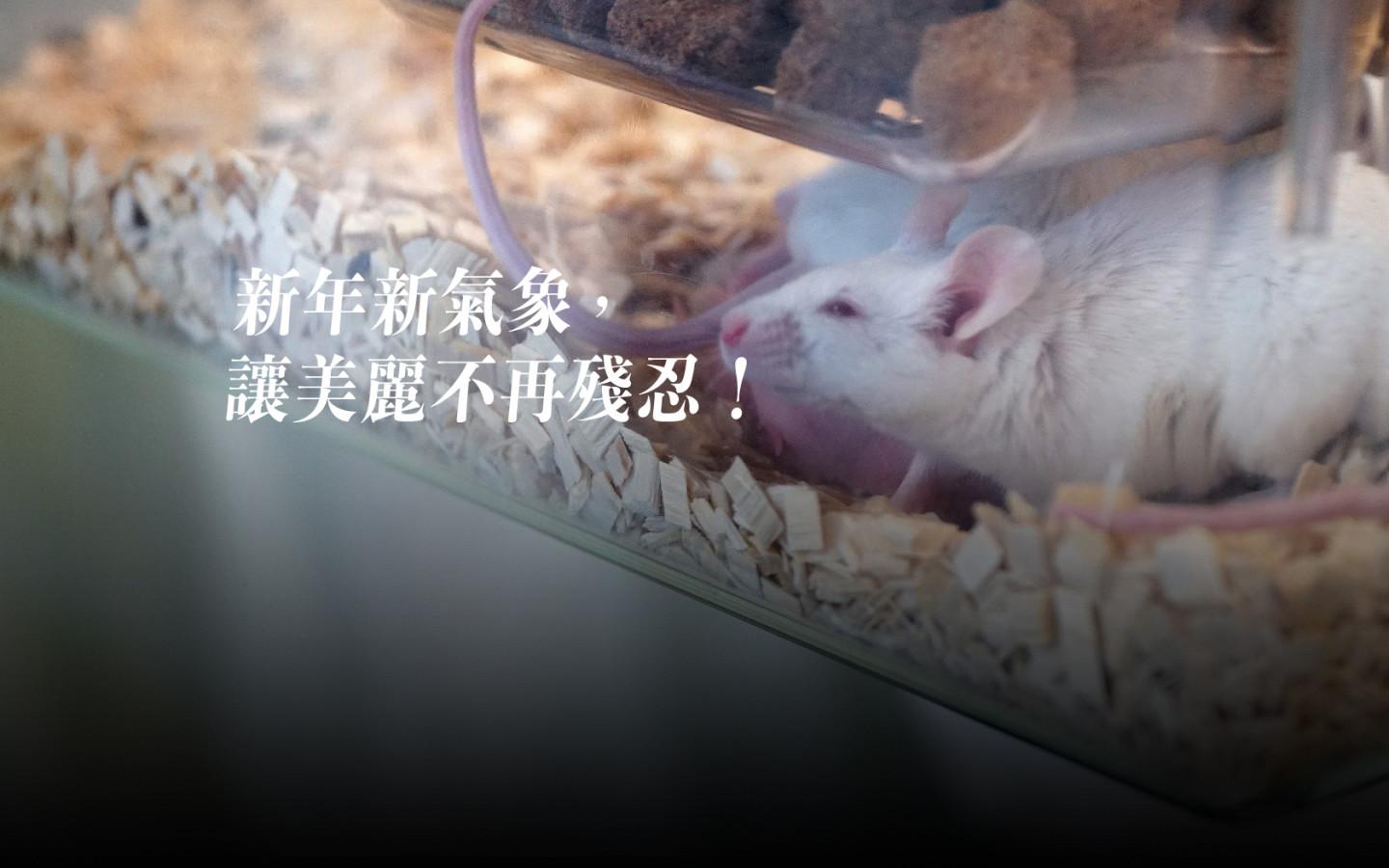 新年新氣象，
讓美麗不再殘忍！