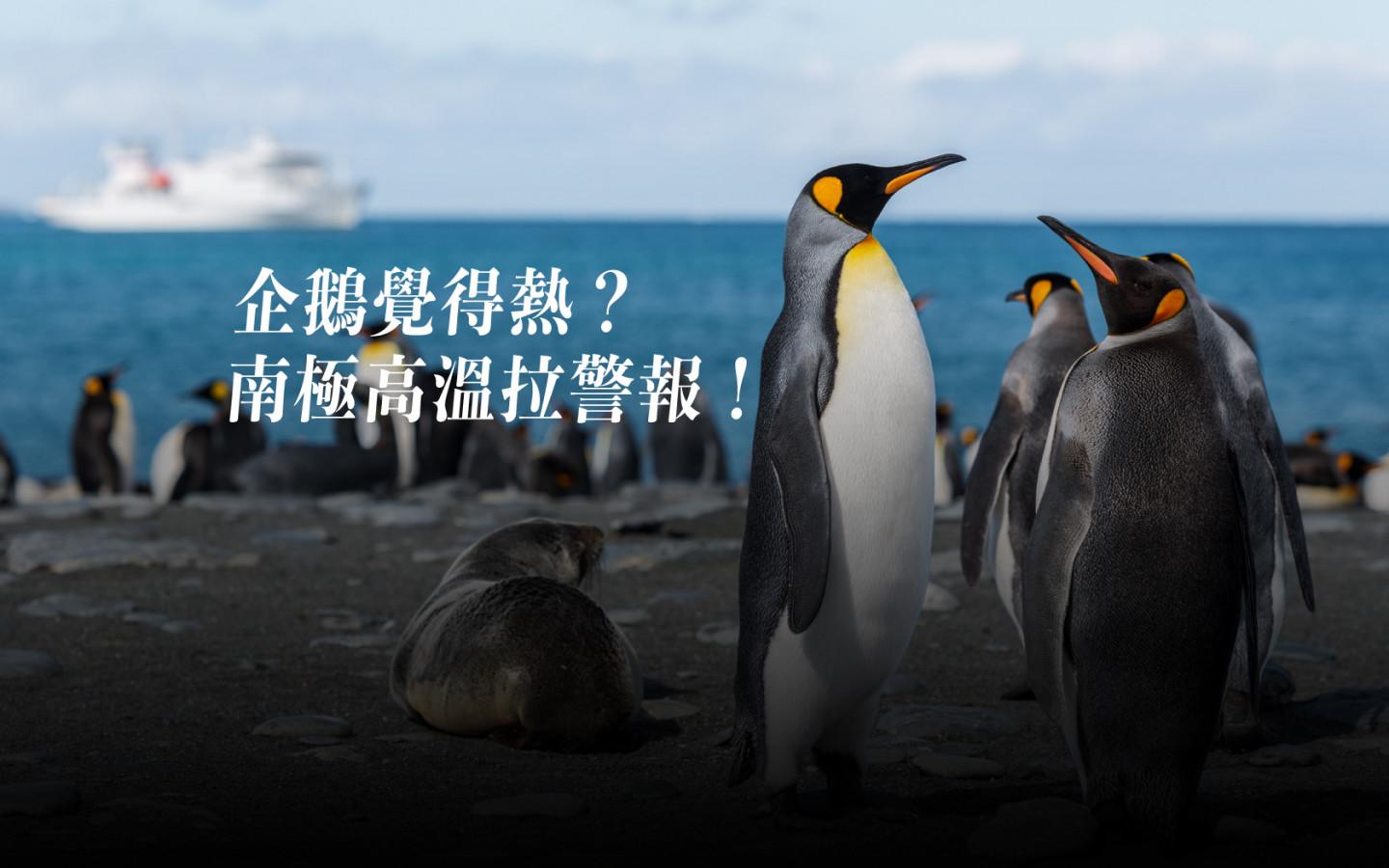 企鵝覺得熱？
南極高溫拉警報！