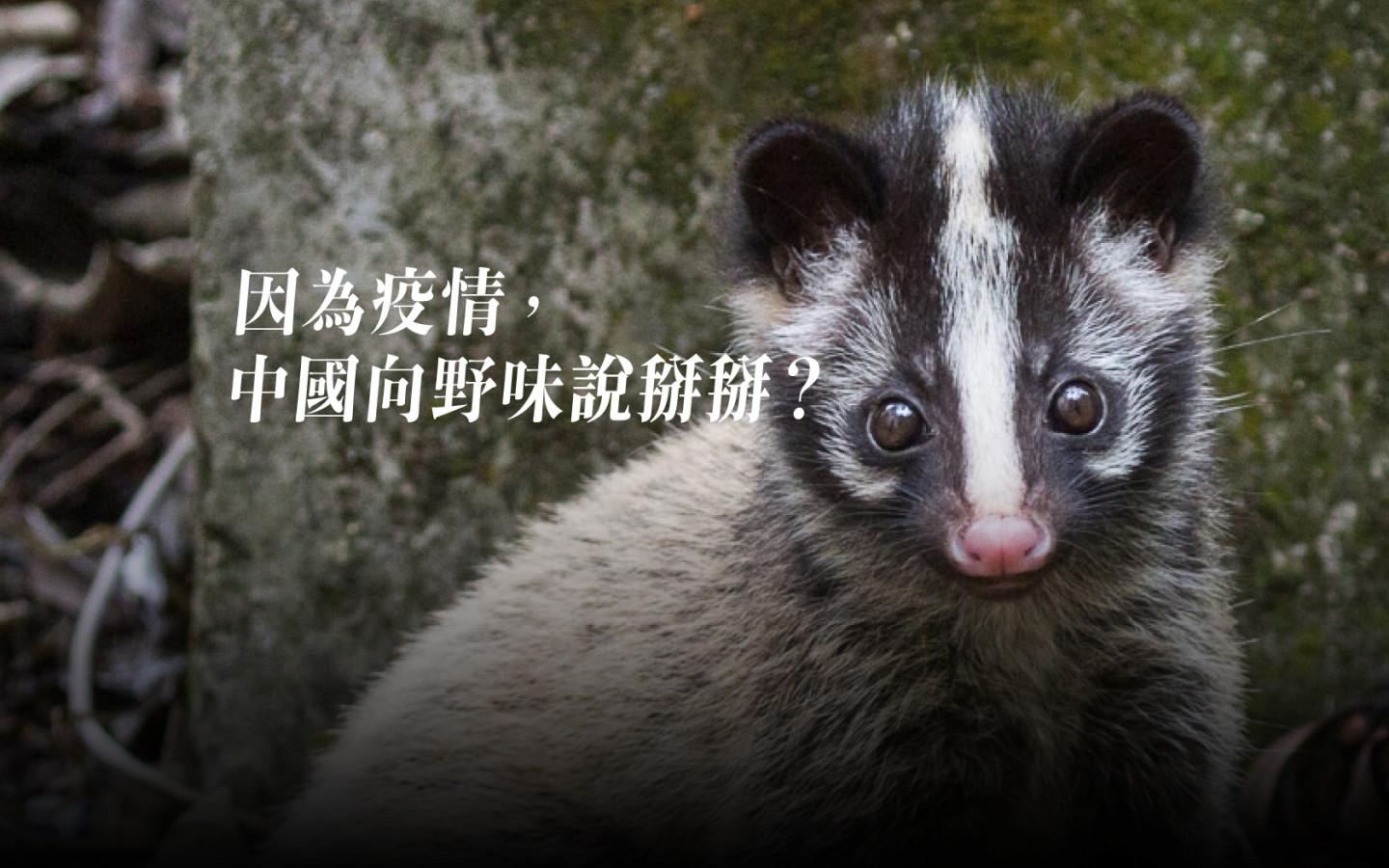 因為疫情，
中國向野味說掰掰？