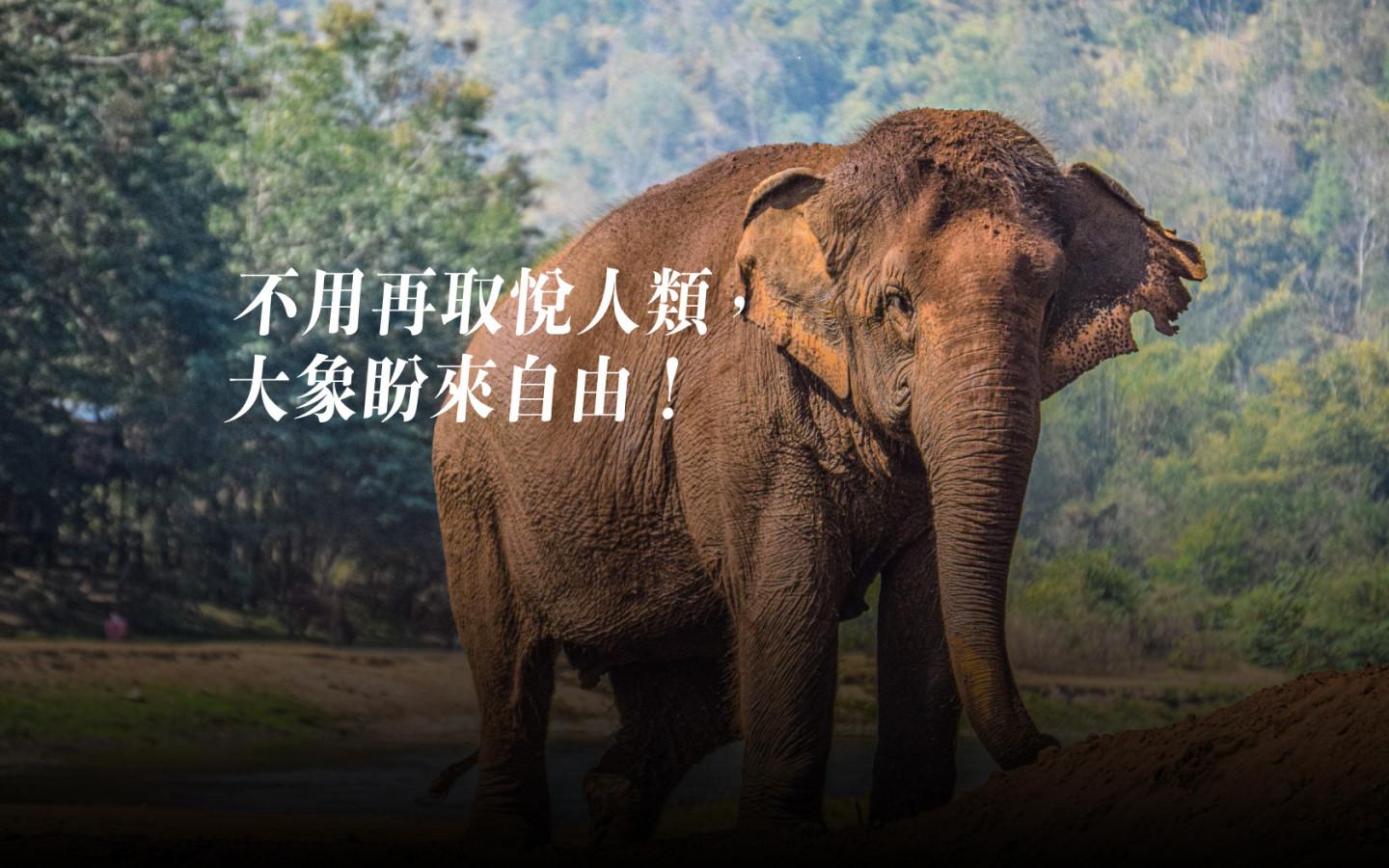 不用再取悅人類，
大象盼來自由！