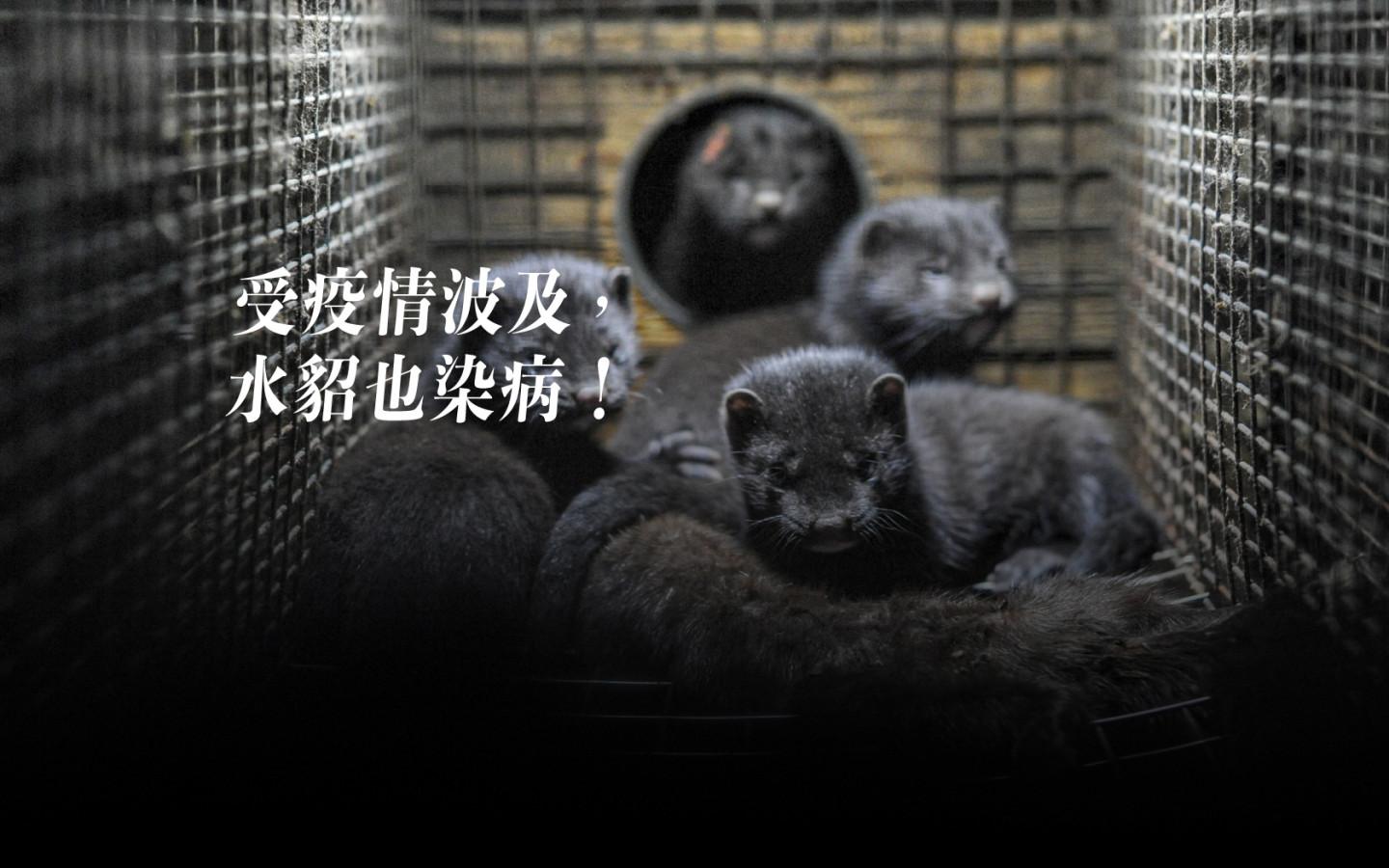 受疫情波及，
水貂也染病！