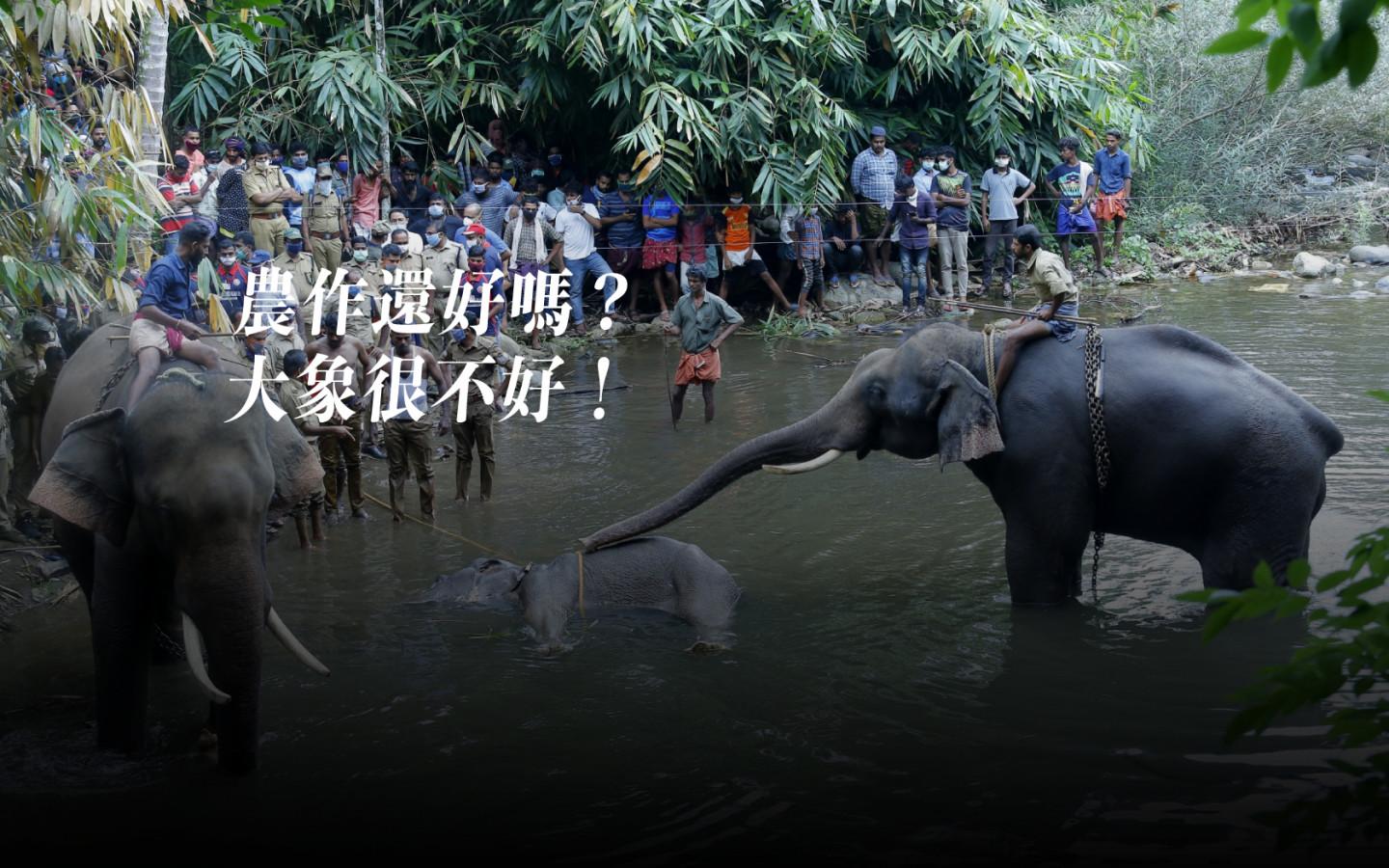 農作還好嗎？
大象很不好！