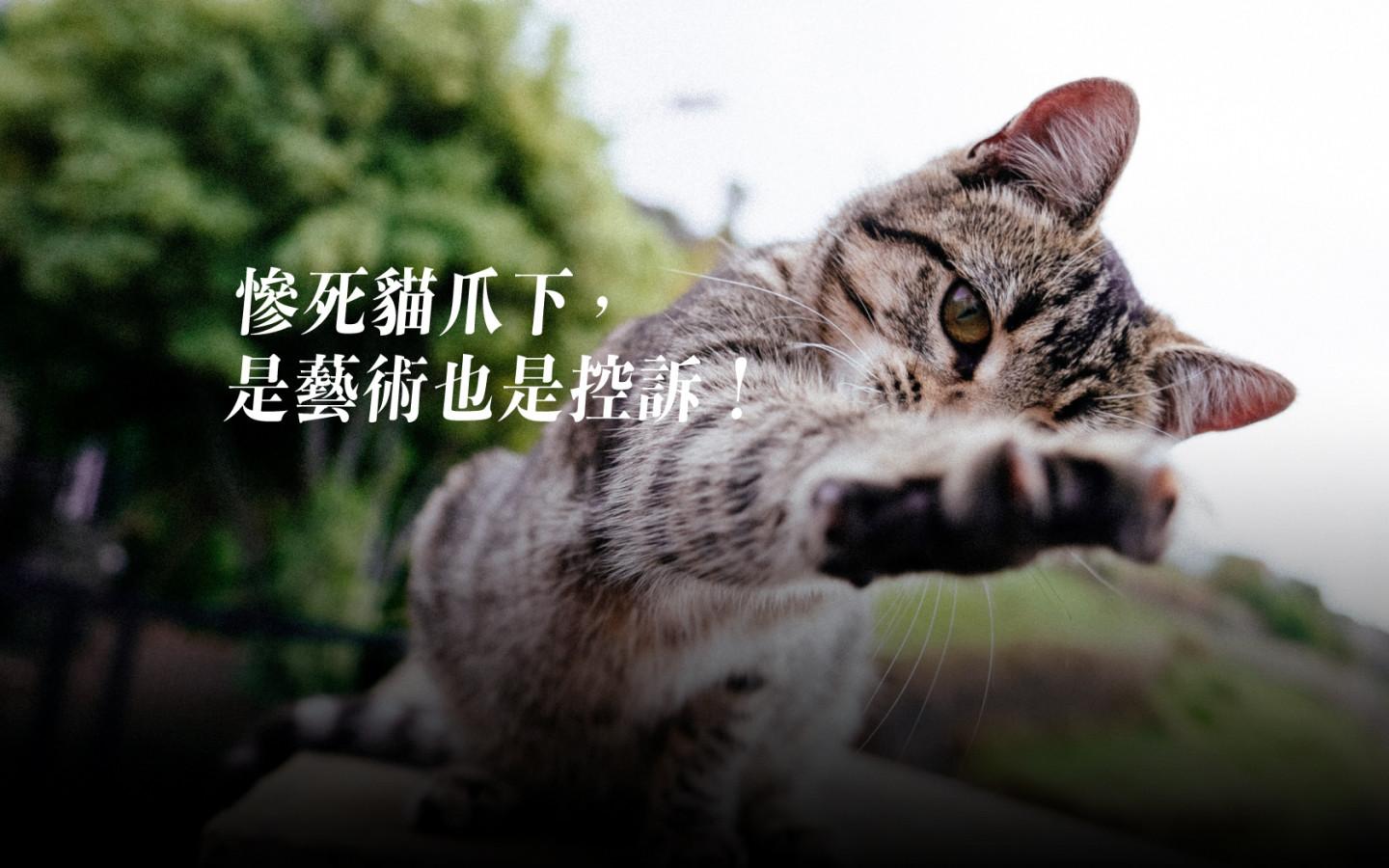 慘死貓爪下，
是藝術也是控訴！