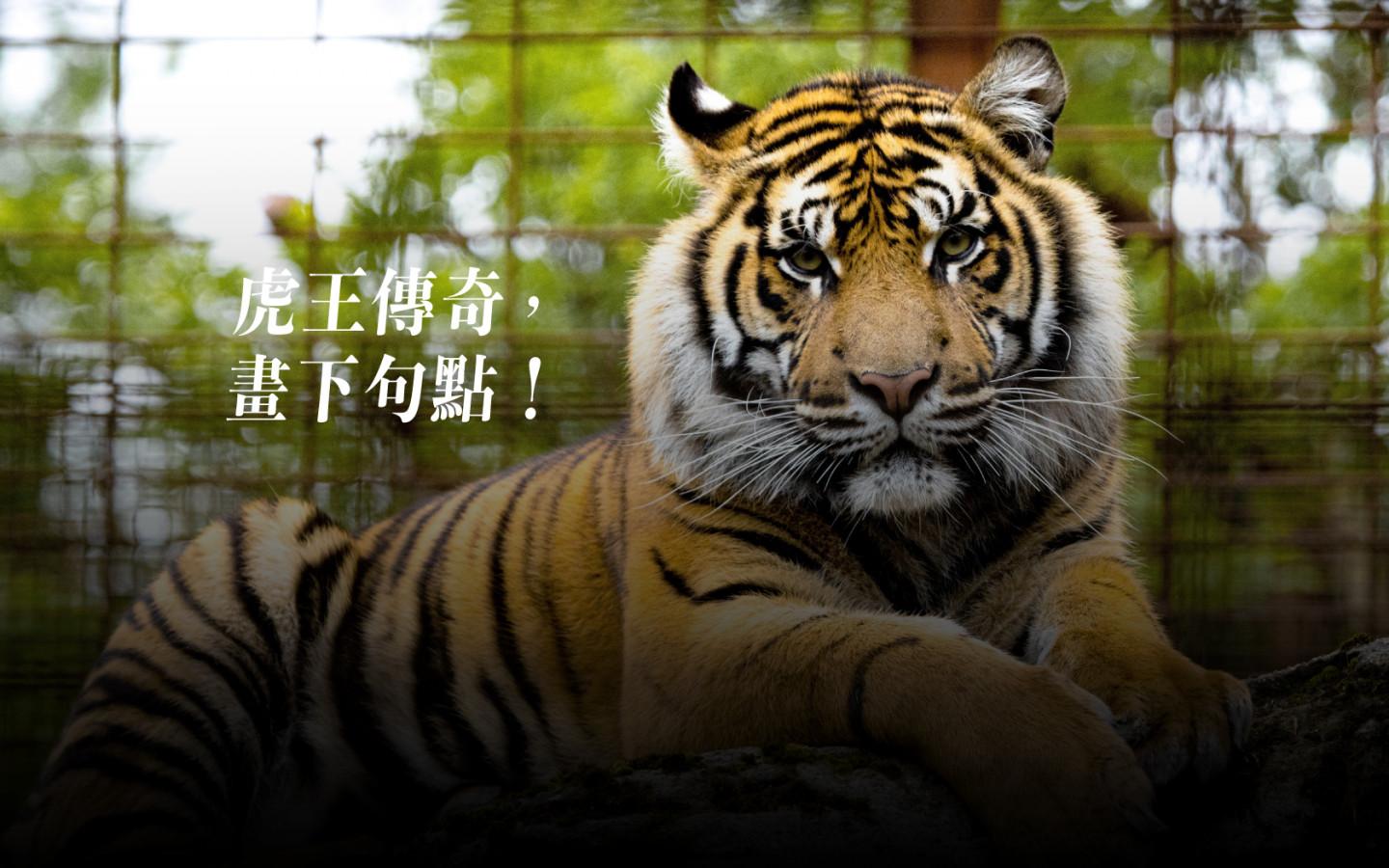 虎王傳奇，
畫下句點！