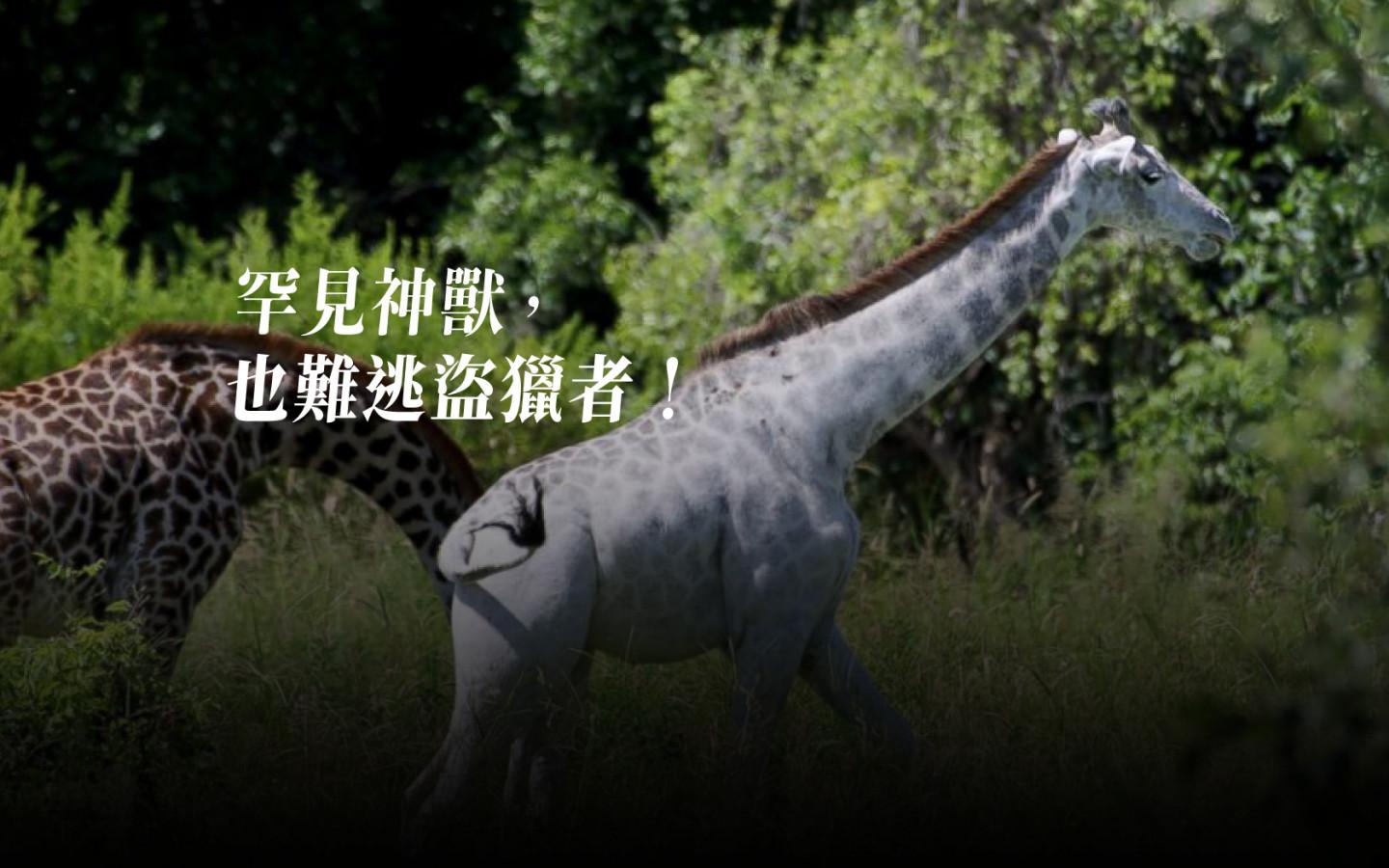 罕見神獸，
也難逃盜獵者！