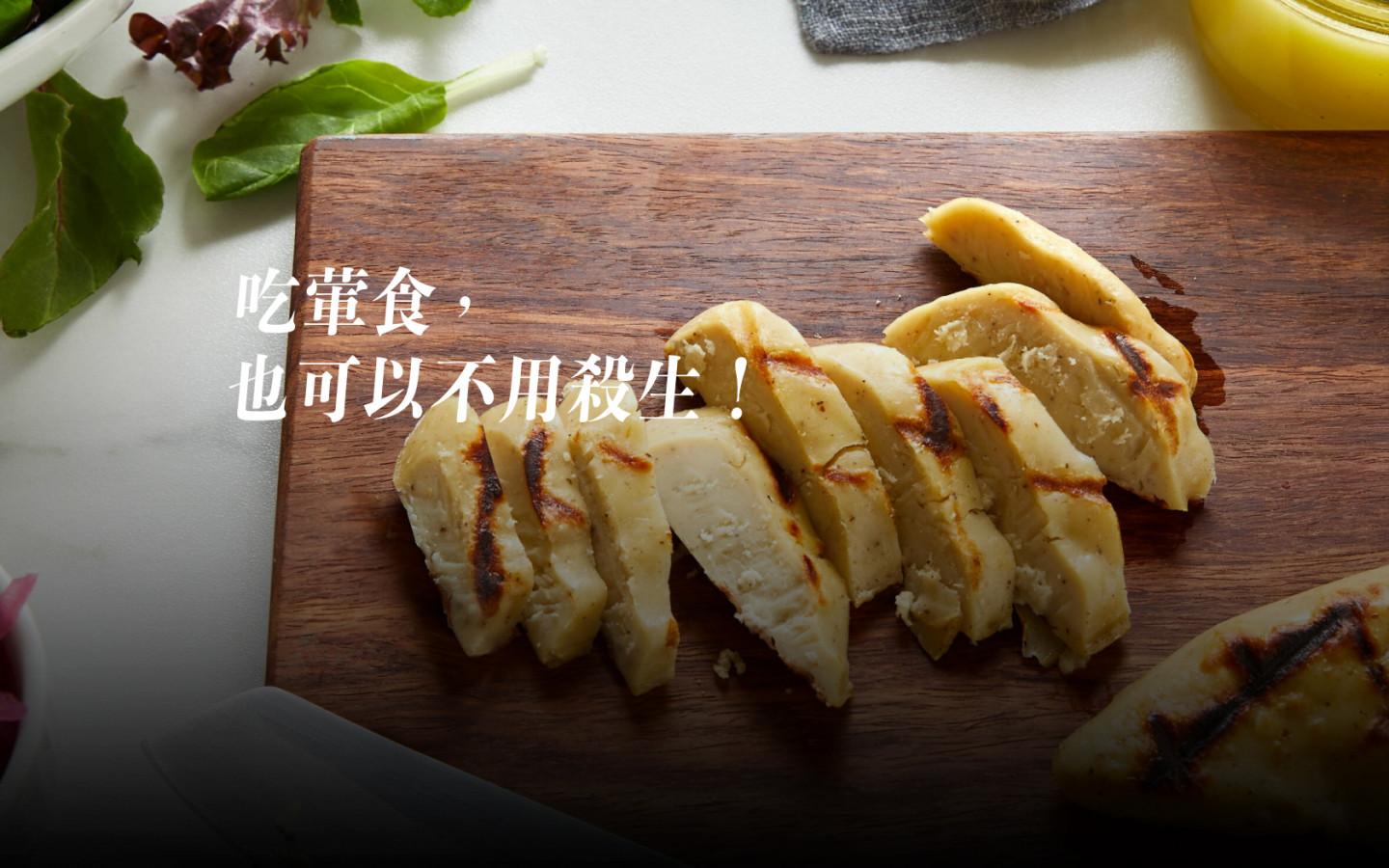 吃葷食，
也可以不用殺生！