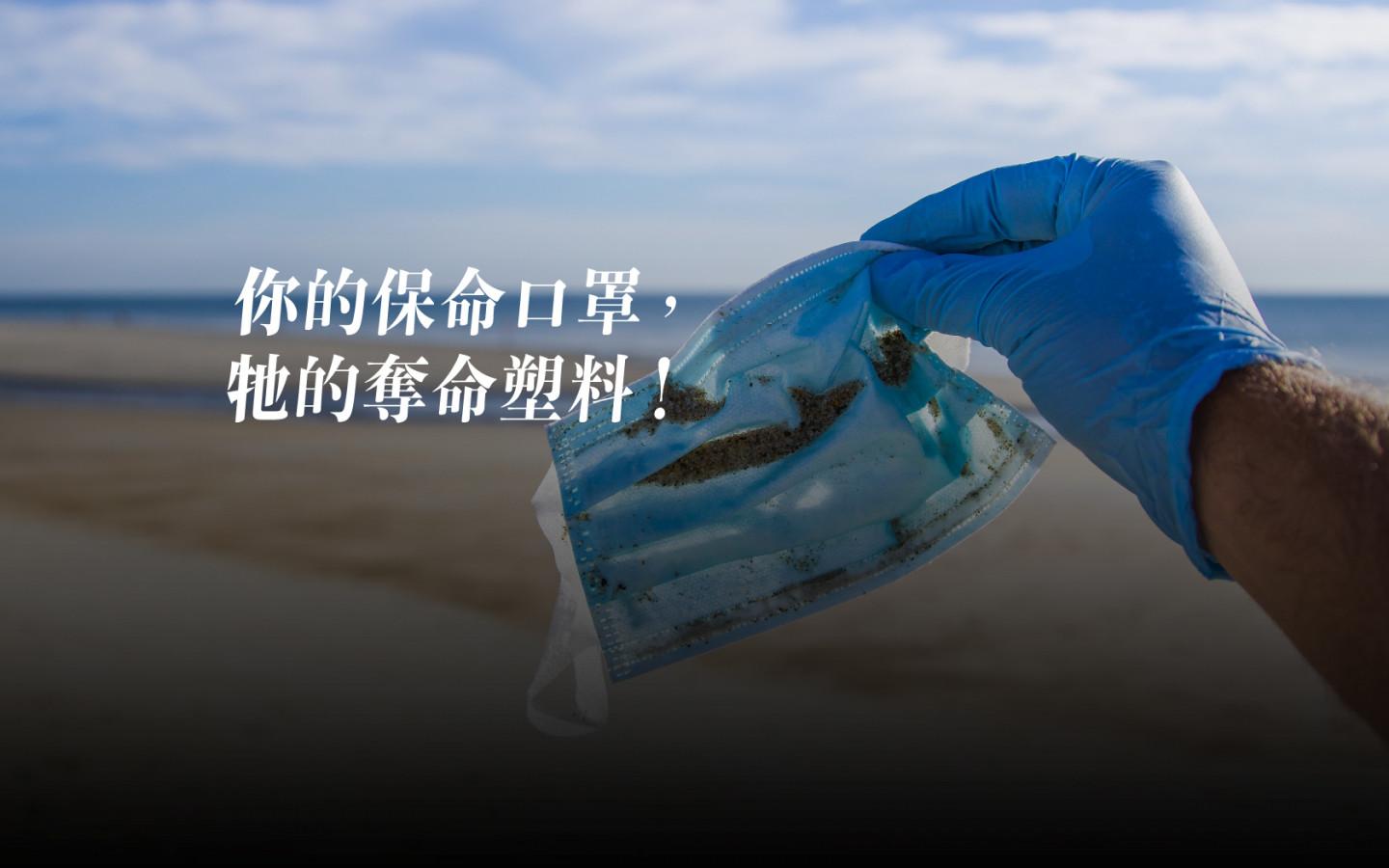 你的保命口罩，
牠的奪命塑料！