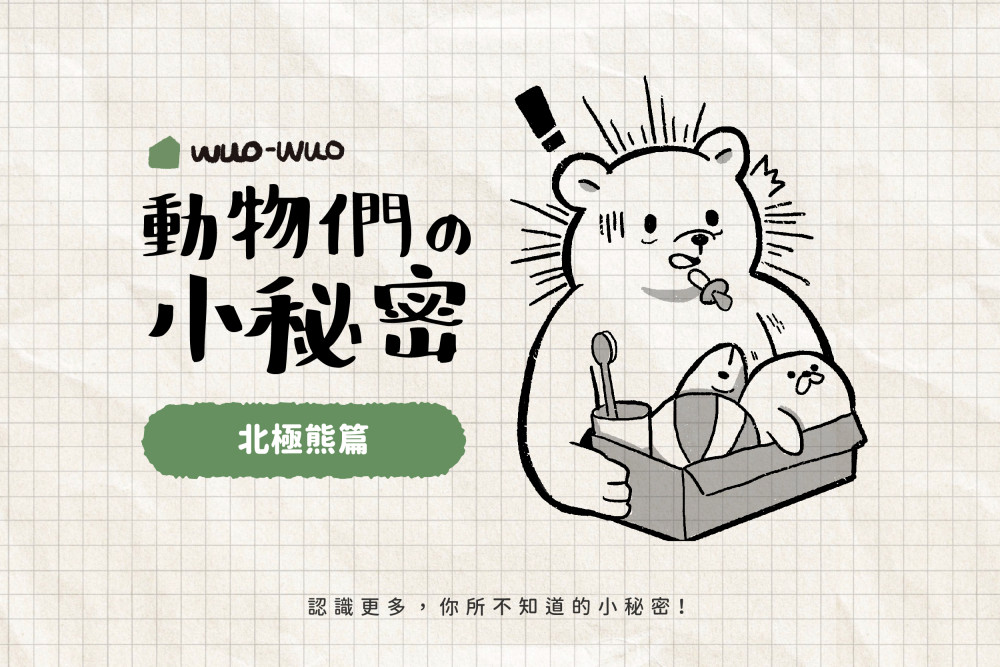 WUO-WUO
動物們の小秘密

北極熊篇

認識更多，你所不知道的小秘密！