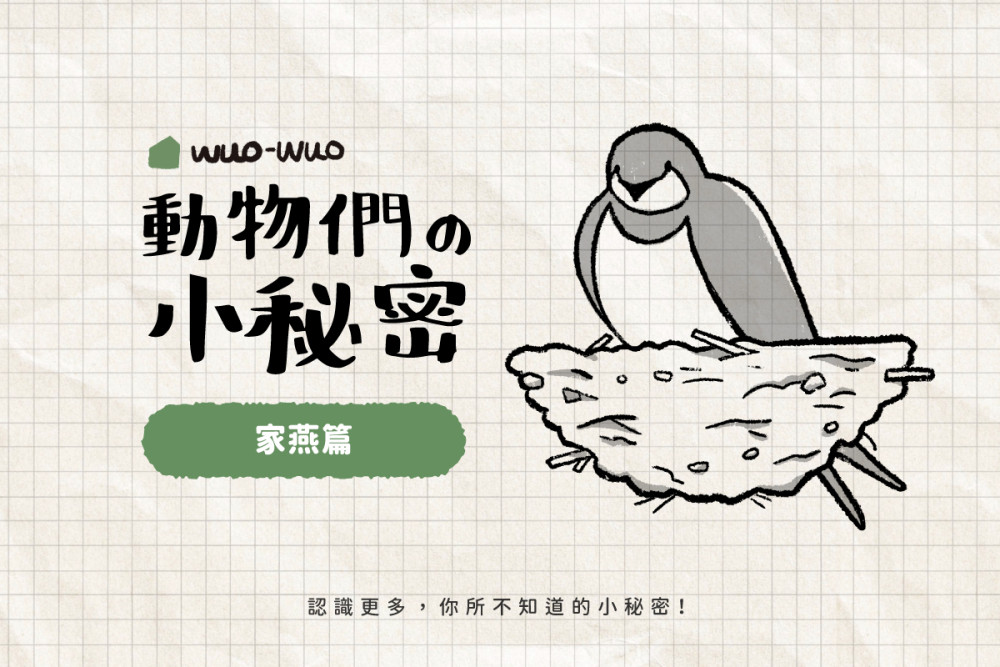 WUO-WUO

動物們の小秘密

家燕篇

認識更多，你所不知道的小秘密！