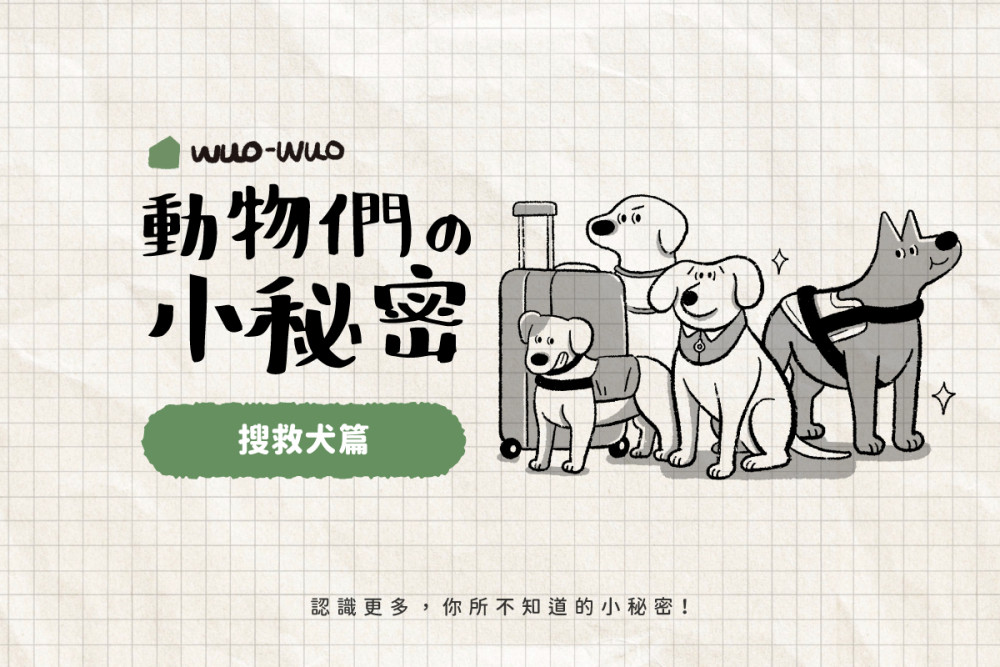 WUO-WUO
動物們の小秘密
搜救犬篇
認識更多，你所不知道的小秘密！