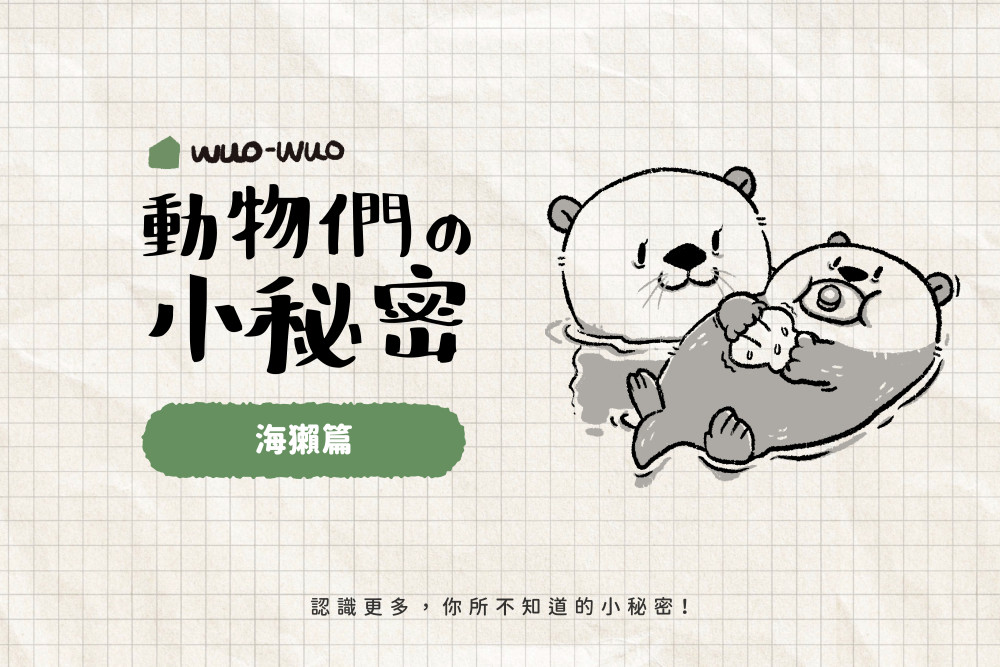 WUO-WUO

動物們の小秘密

海獺篇

認識更多，你所不知道的小秘密！