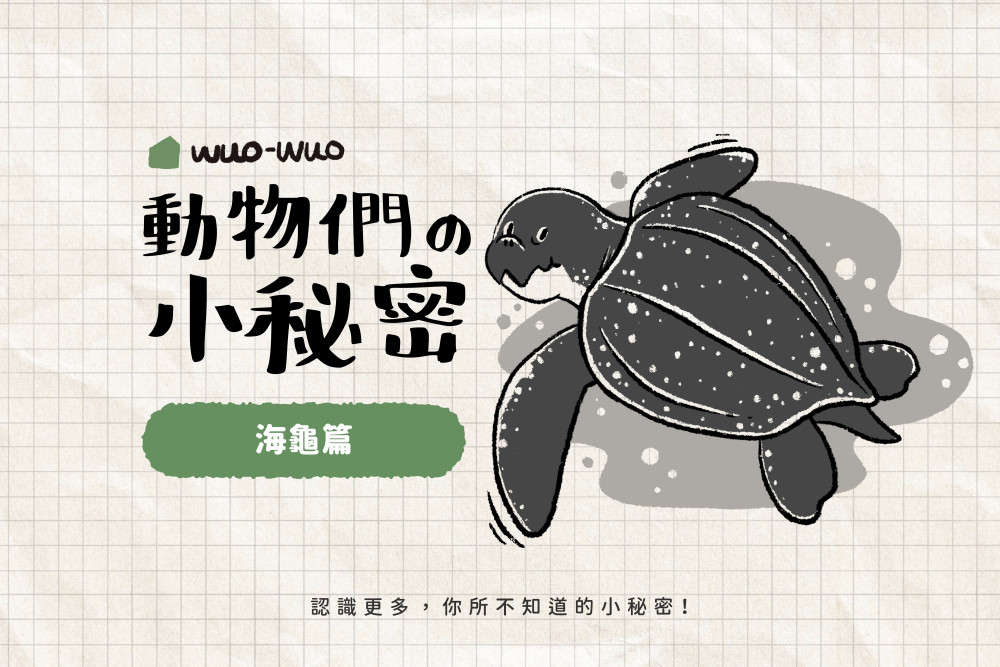 WUO-WUO

動物們の小秘密

海龜篇

認識更多，你所不知道的小秘密！