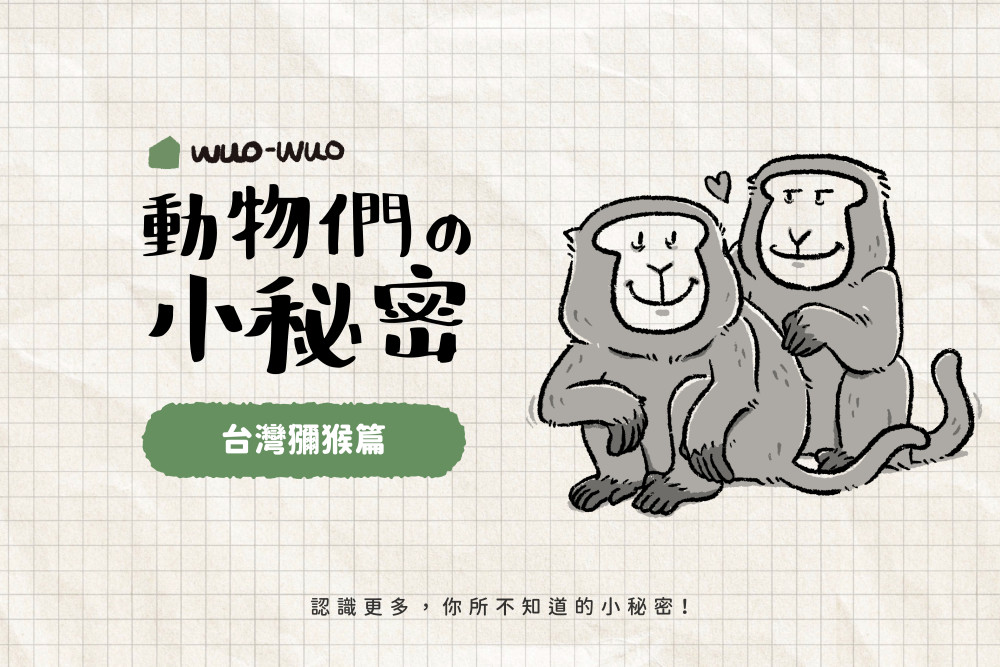 WUO-WUO

動物們の小秘密

台灣獼猴篇

認識更多，你所不知道的小秘密！