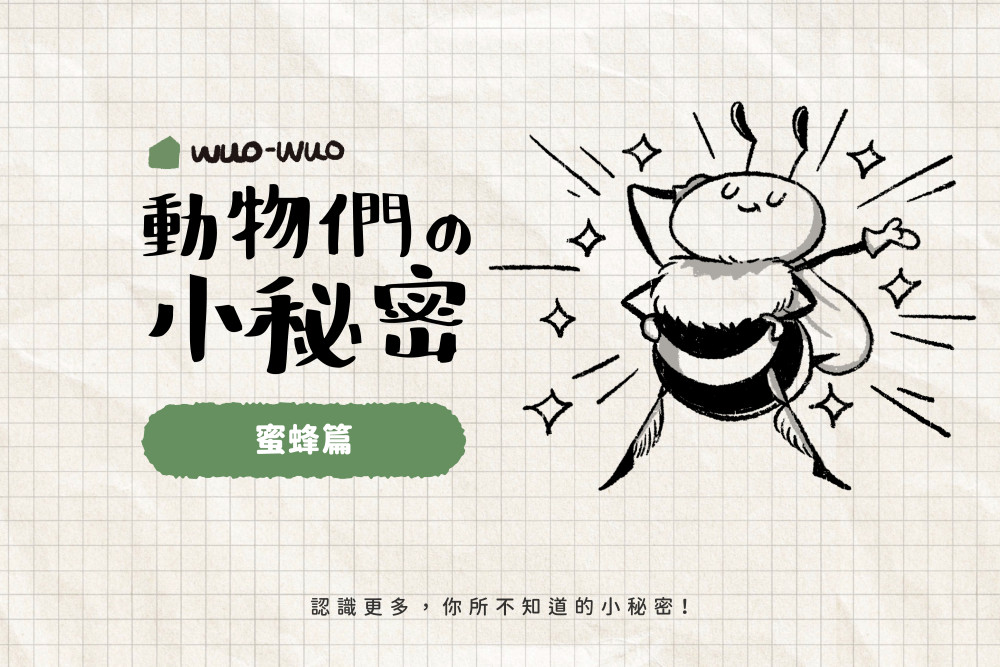 WUO-WUO
動物們の小秘密

蜜蜂篇

認識更多，你所不知道的小秘密！