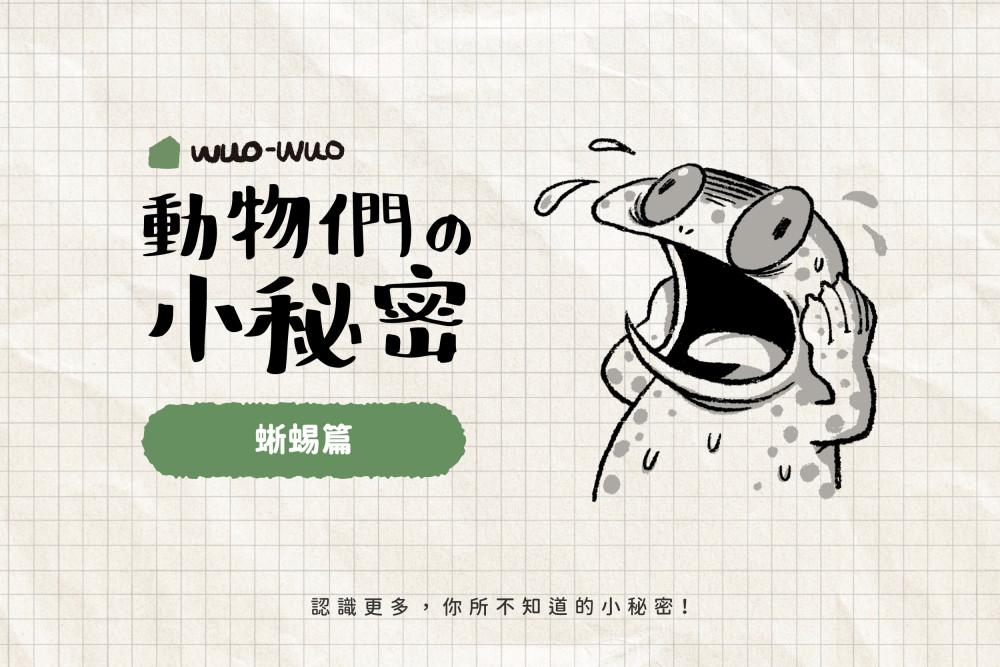 WUO-WUO

動物們の小秘密

蜥蜴篇

認識更多，你所不知道的小秘密！