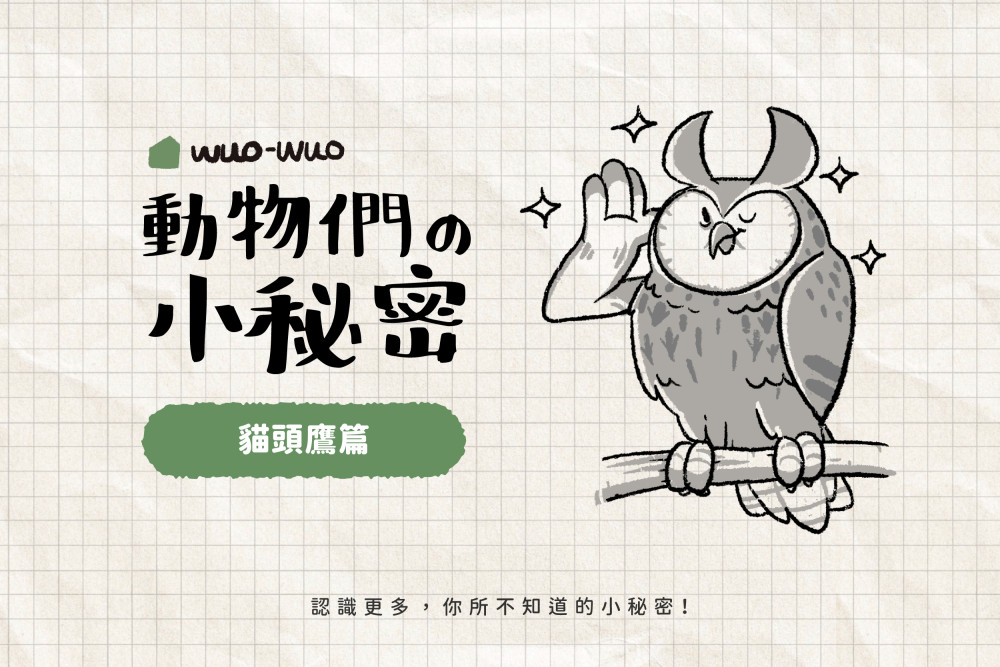 WUO-WUO

動物們の小秘密

貓頭鷹篇

認識更多，你所不知道的小秘密！