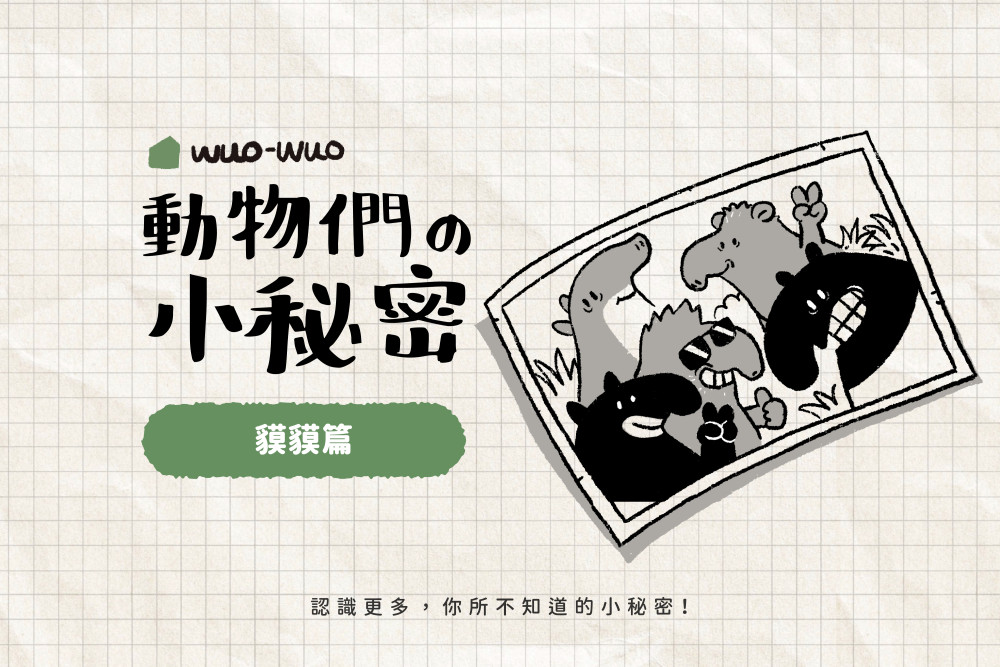 WUO-WUO

動物們の小秘密

貘貘篇

認識更多，你所不知道的小秘密！