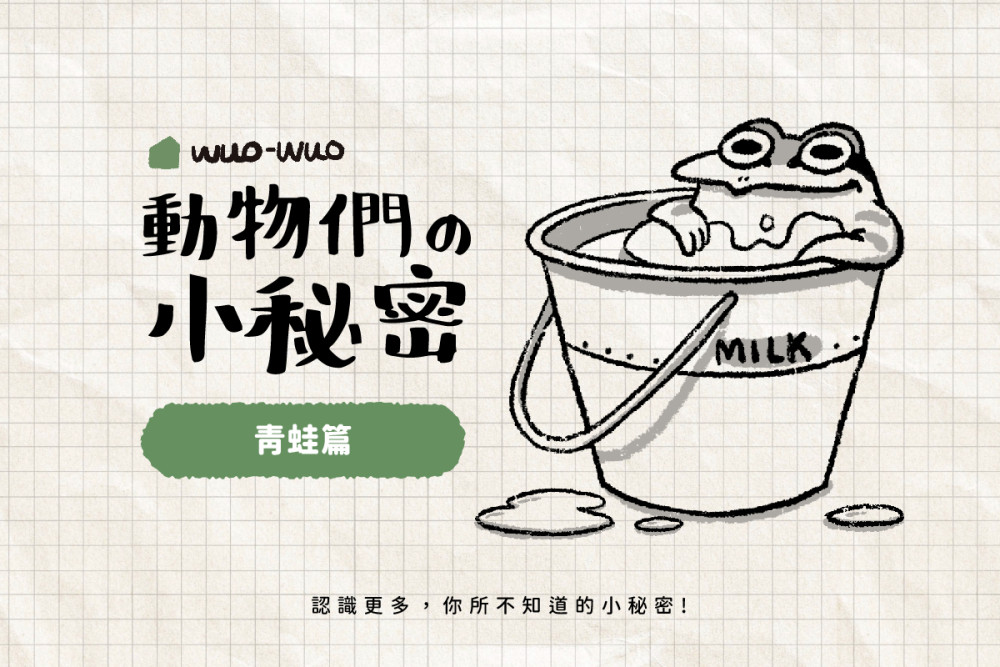 WUO-WUO

動物們の小秘密

青蛙篇

MILK

認識更多，你所不知道的小秘密！