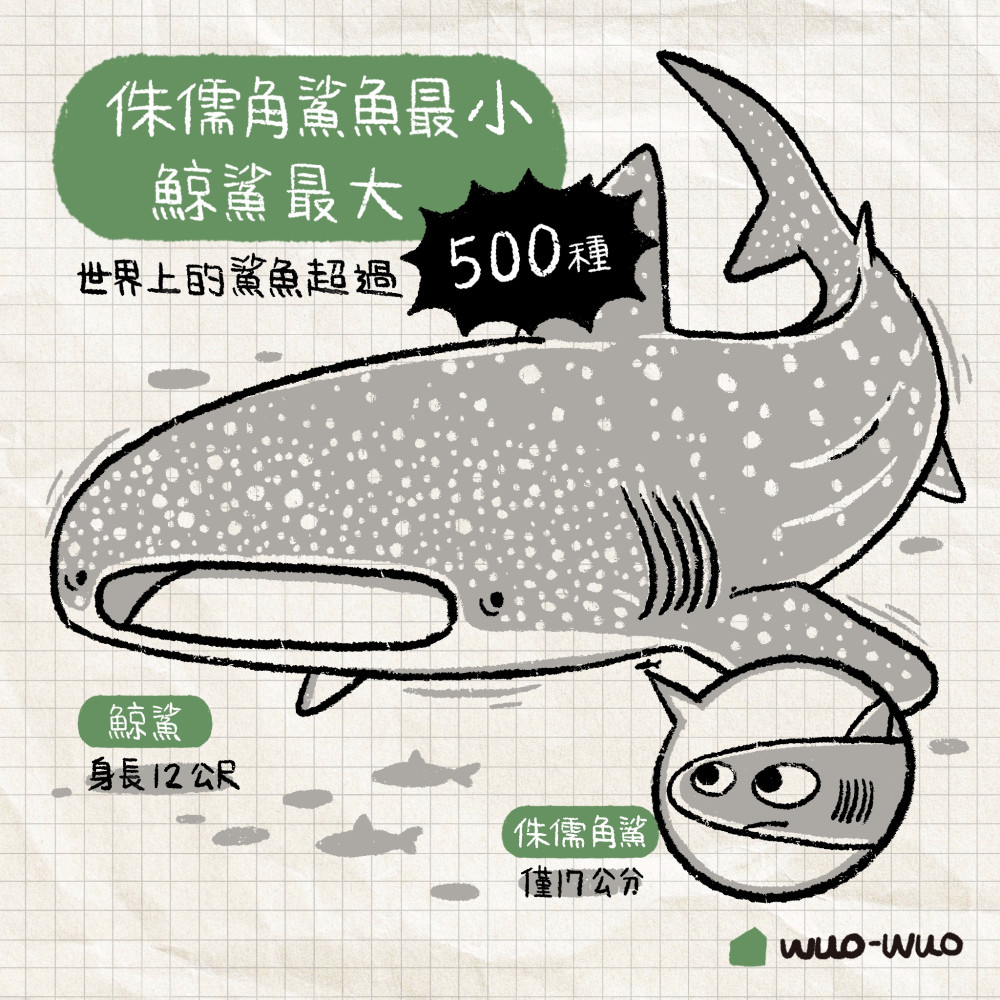 侏儒角鯊魚最小
鯨鯊最大

世界上的鯊魚超過 500種

鯨鯊
身長12公尺

侏儒角鯊
僅17公分

WUO-WUO