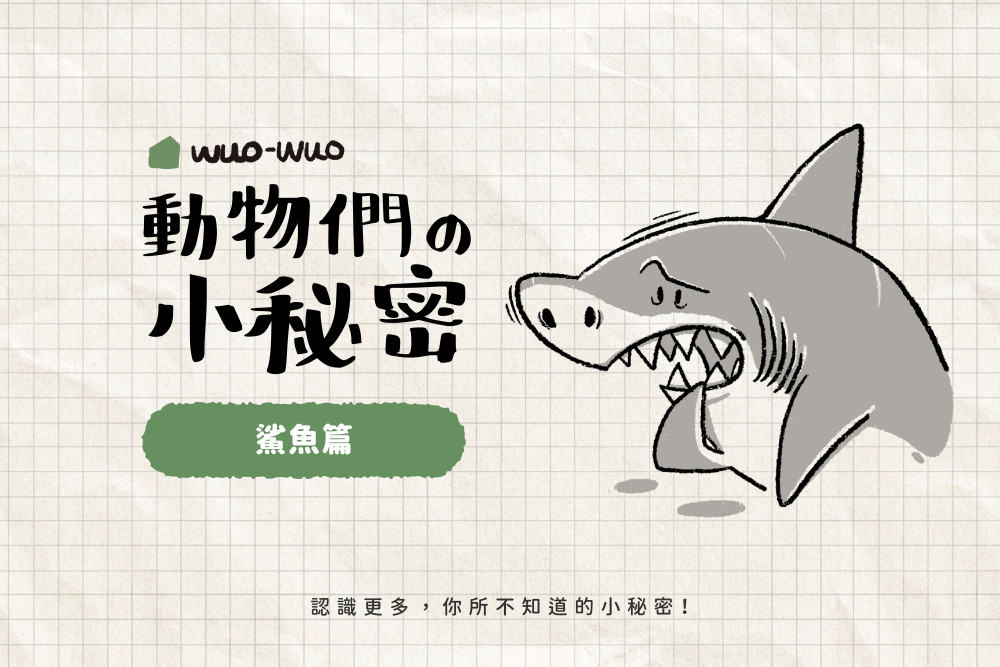 WUO-WUO

動物們の小秘密

鯊魚篇

認識更多，你所不知道的小秘密！