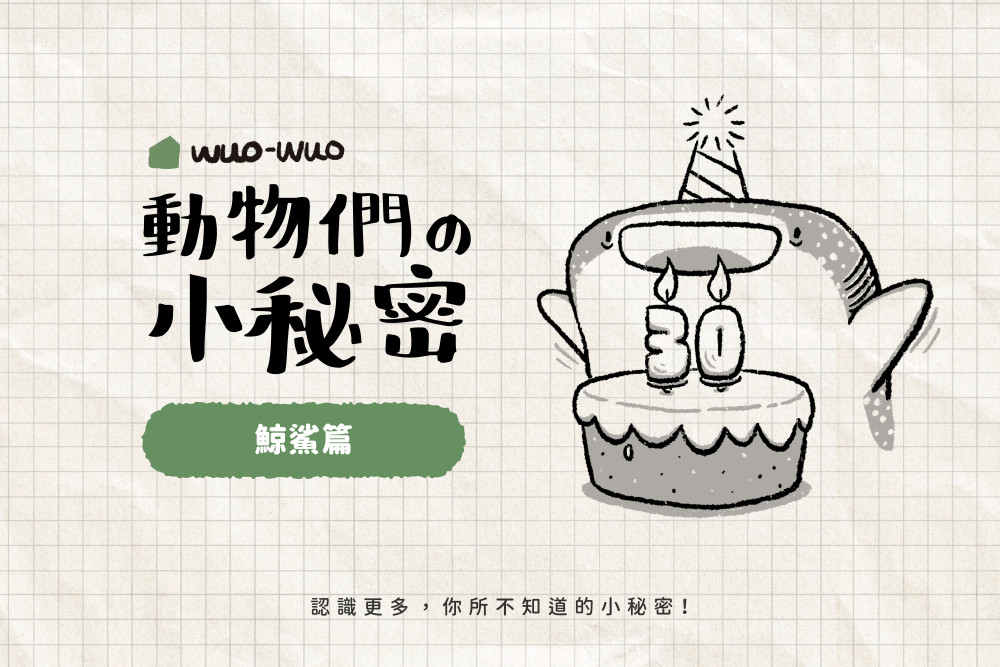 WUO-WUO

動物們の小秘密

鯨鯊篇

30

認識更多，你所不知道的小秘密！