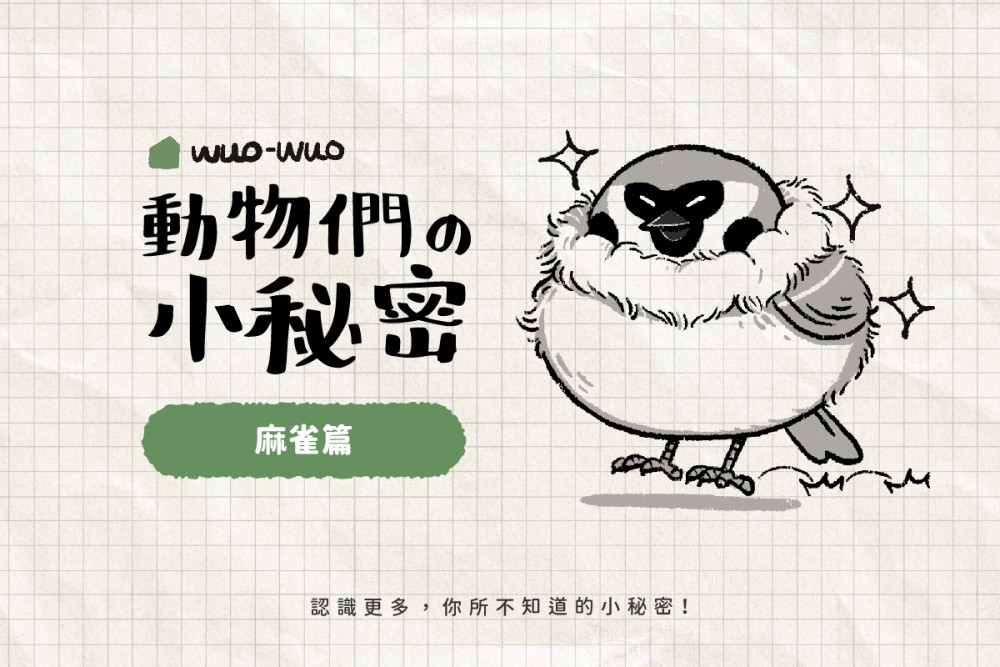 WUO-WUO

動物們の小秘密

麻雀篇

認識更多，你所不知道的小秘密！