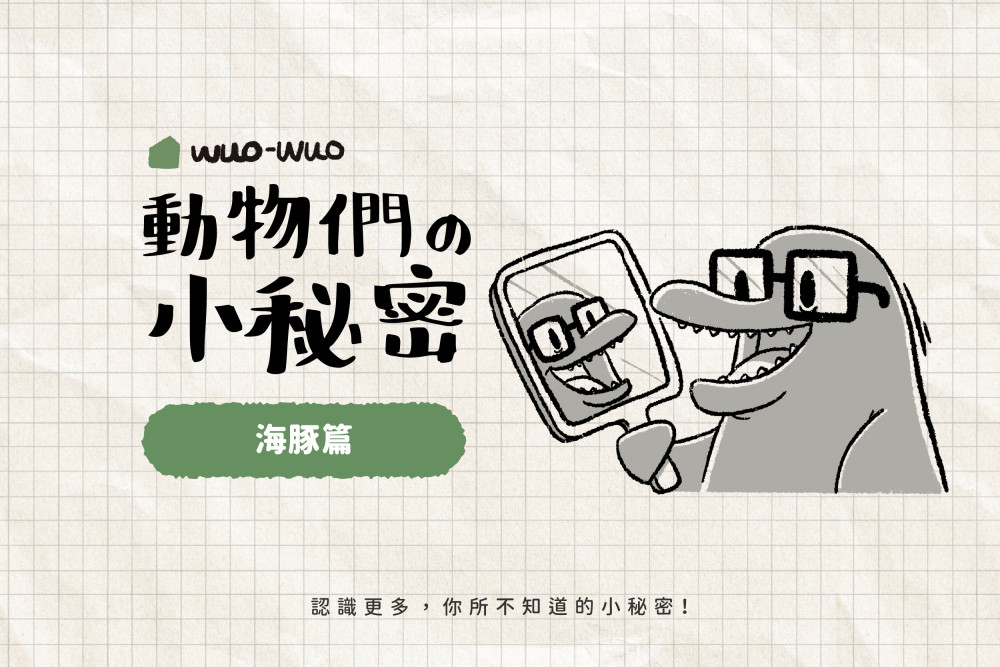 WUO-WUO

動物們の小秘密

海豚篇

認識更多，你所不知道的小秘密！