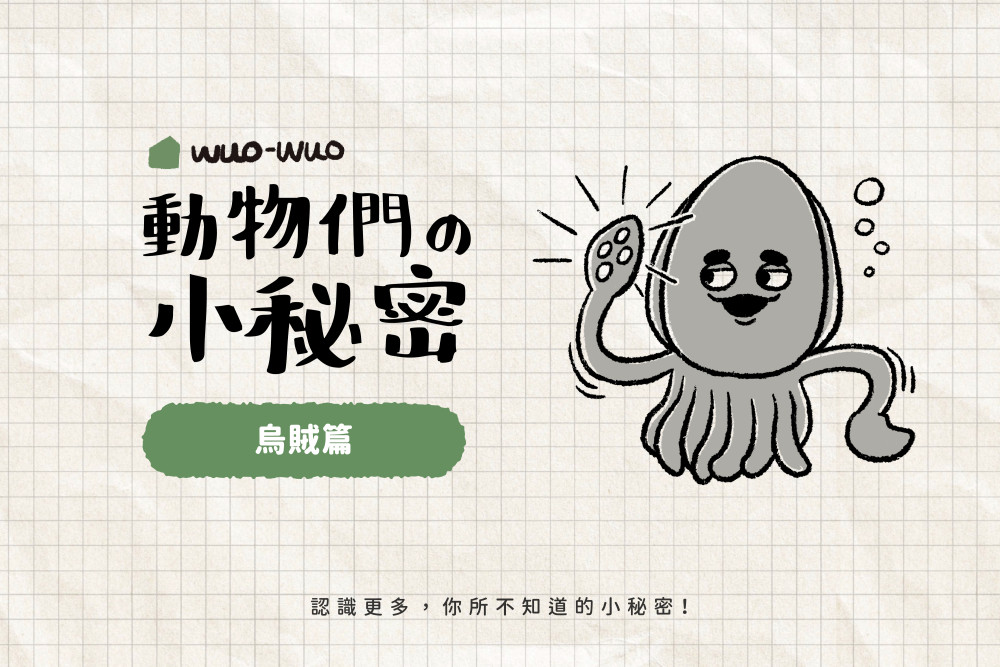 WUO-WUO

動物們の小秘密

烏賊篇

認識更多，你所不知道的小秘密！