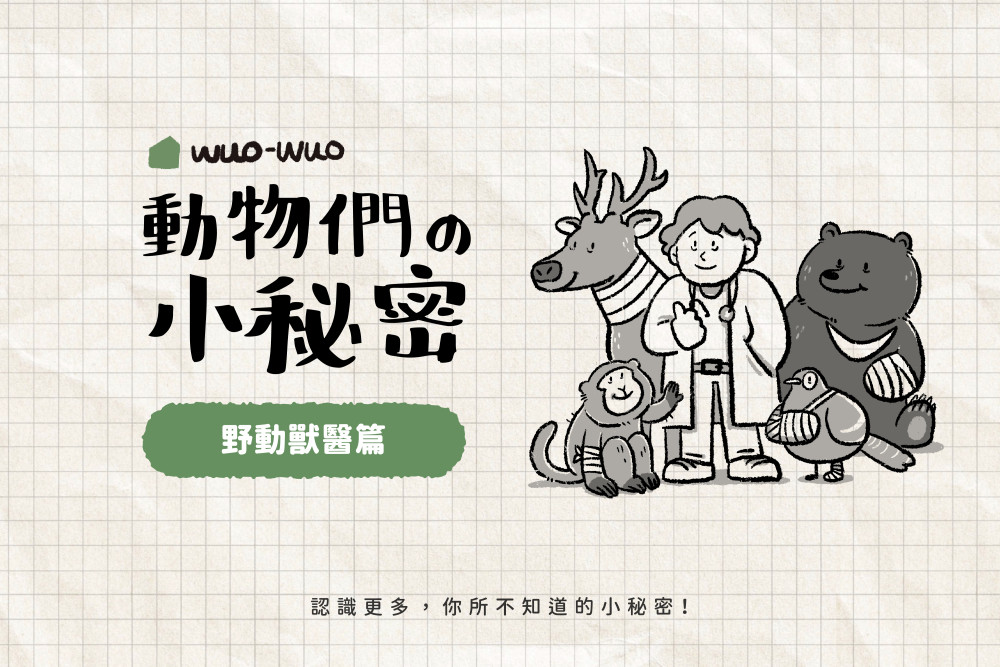 WUO-WUO

動物們の小秘密

野動獸醫篇

認識更多，你所不知道的小秘密！