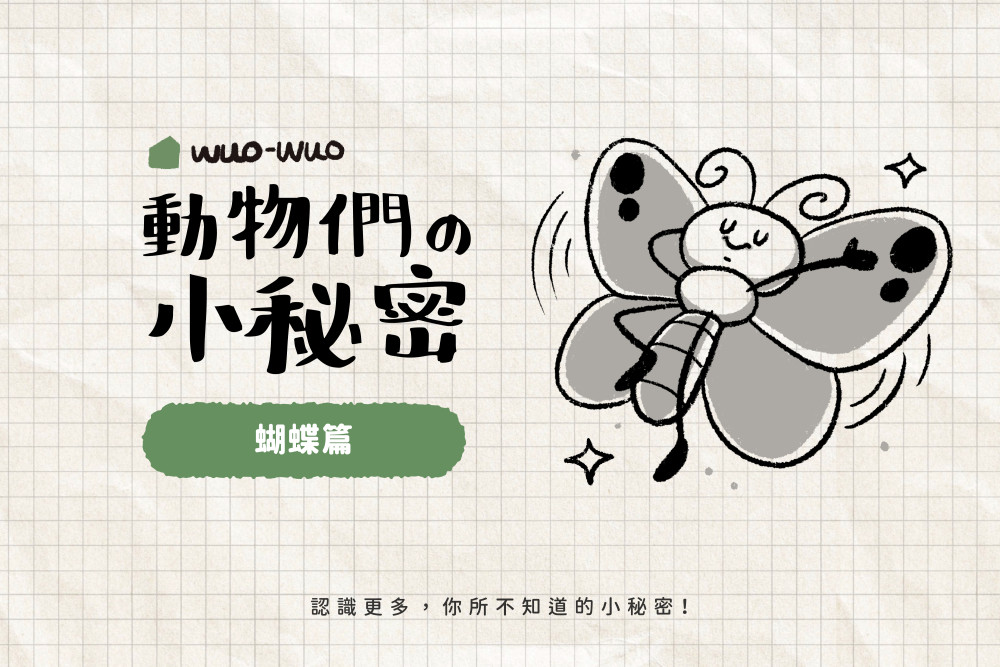 WUO-WUO

動物們の小秘密

蝴蝶篇

認識更多，你所不知道的小秘密！