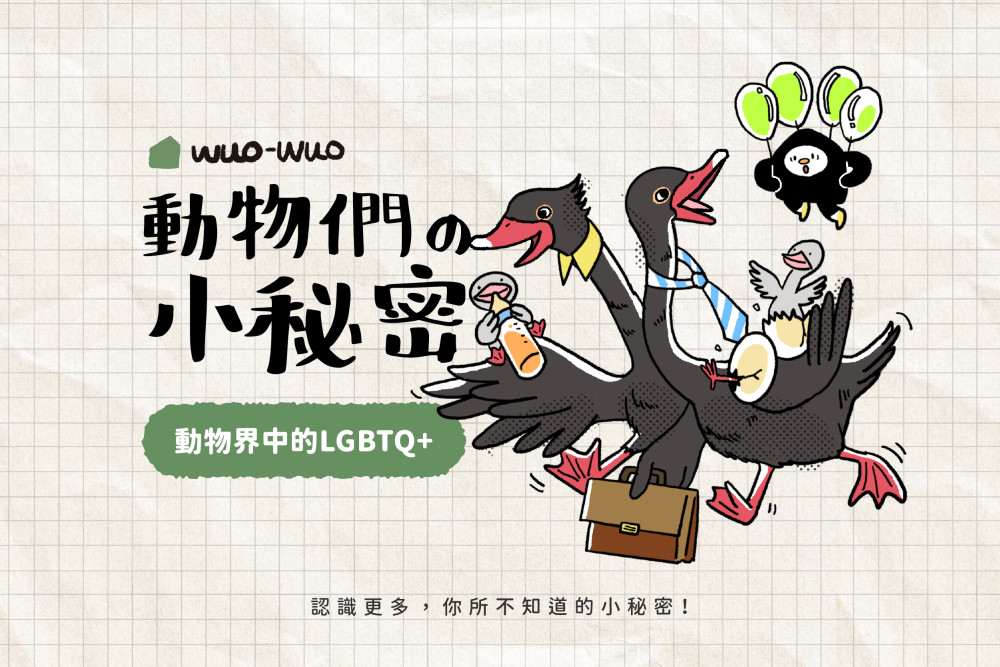 WUO-WUO

動物們の小秘密

動物界中的LGBTQ+

認識更多，你所不知道的小秘密！