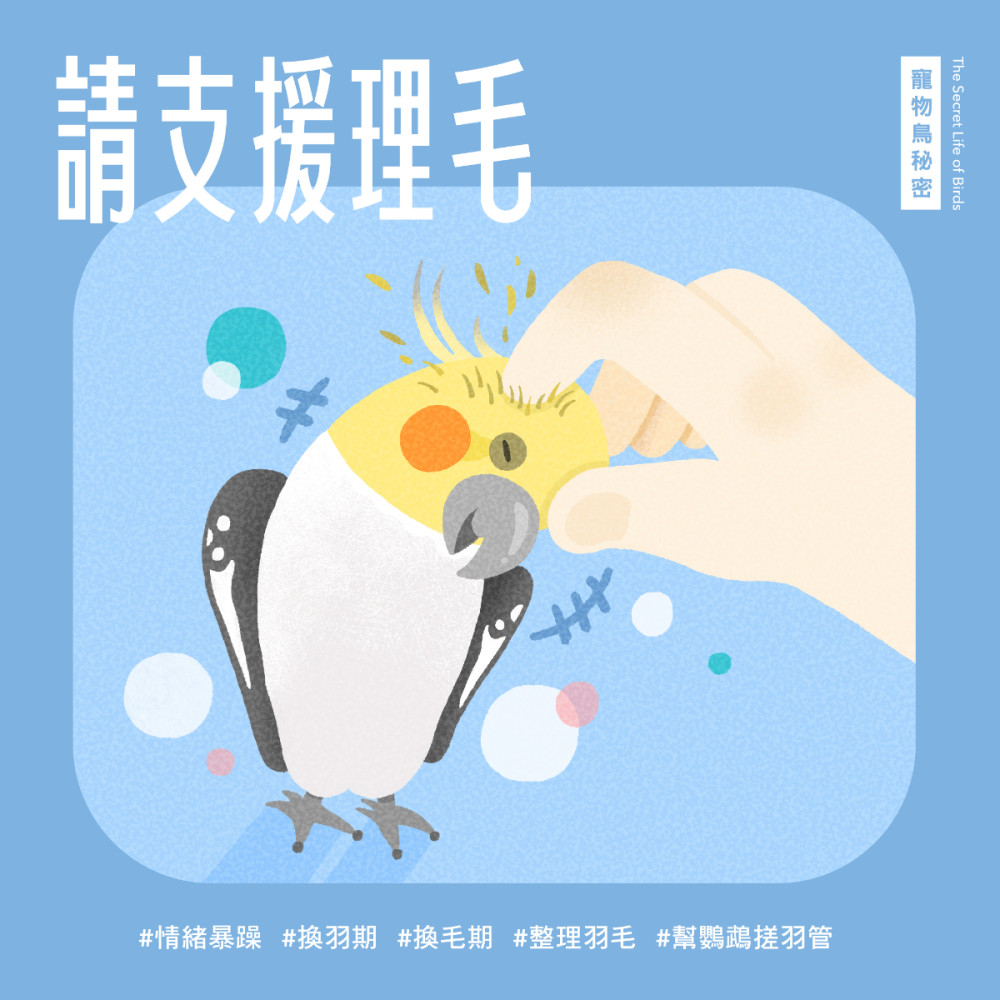 請支援理毛

寵物鳥秘密
The Secret Life of Birds

#情緒暴躁 #換羽期 #換毛期 #整理羽毛 #幫鸚鵡搓羽管