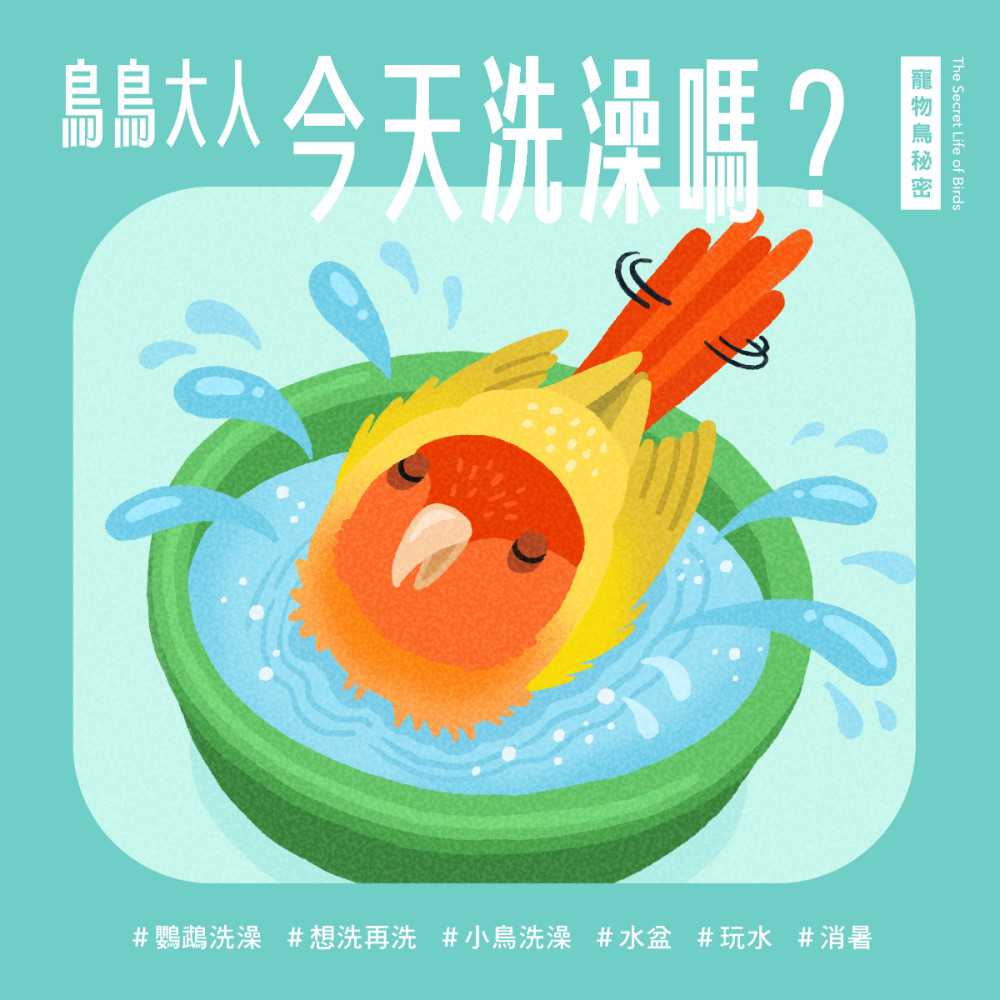 鳥鳥大人 今天洗澡嗎？

寵物鳥秘密
The Secret Life of Birds

#鸚鵡洗澡 #想洗再洗 #小鳥洗澡 #水盆 #玩水 #消暑