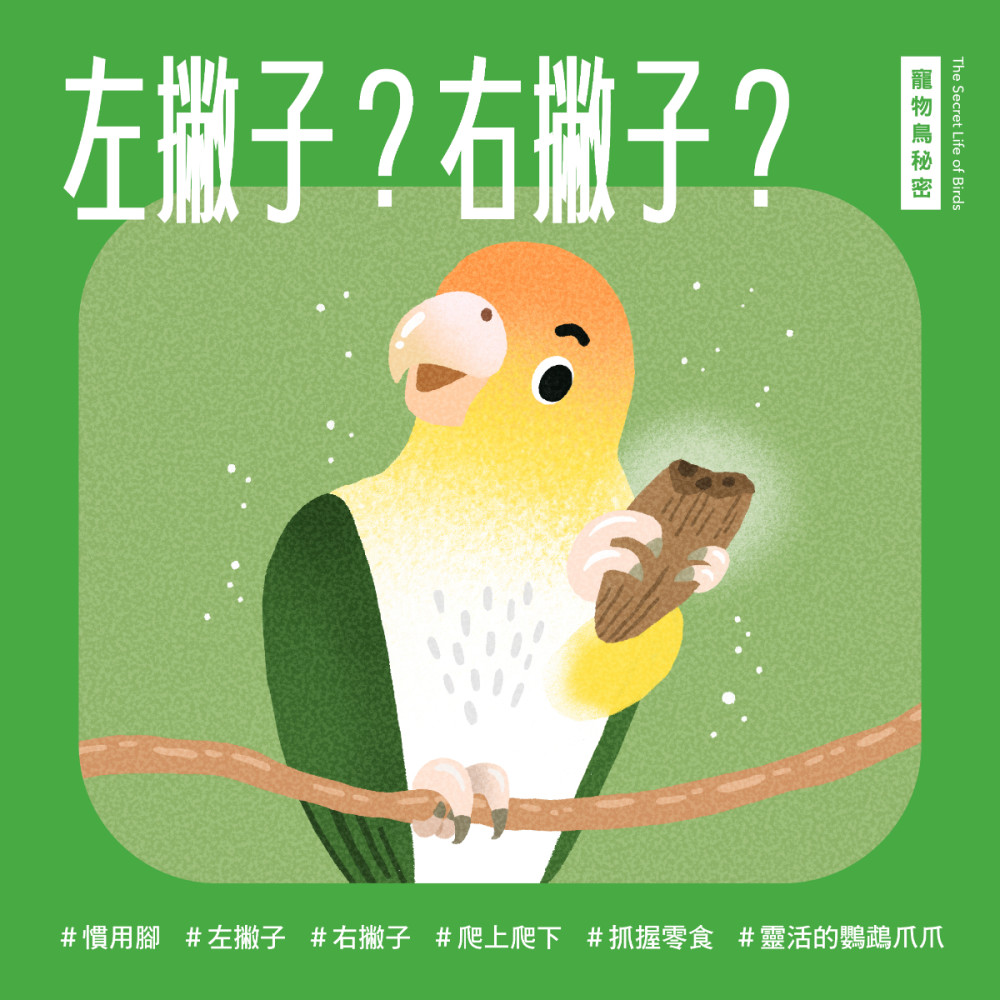 左撇子？右撇子？

寵物鳥秘密

The Secret Life of Birds

#慣用腳 #左撇子 #右撇子 #爬上爬下 #抓握零食 #靈活的鸚鵡爪爪