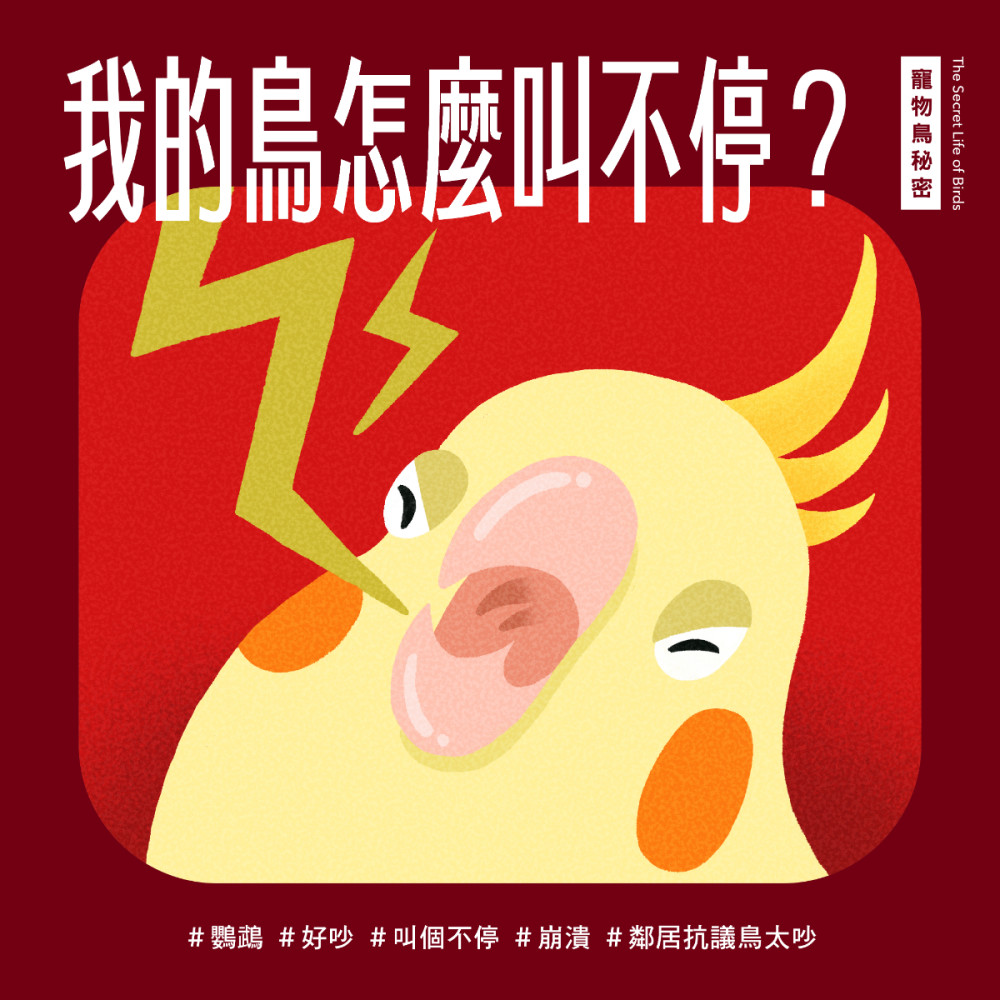 我的鳥怎麼叫不停？

寵物鳥秘密
The Secret Life of Birds

#鸚鵡 #好吵 #叫個不停 #崩潰 #鄰居抗議鳥太吵