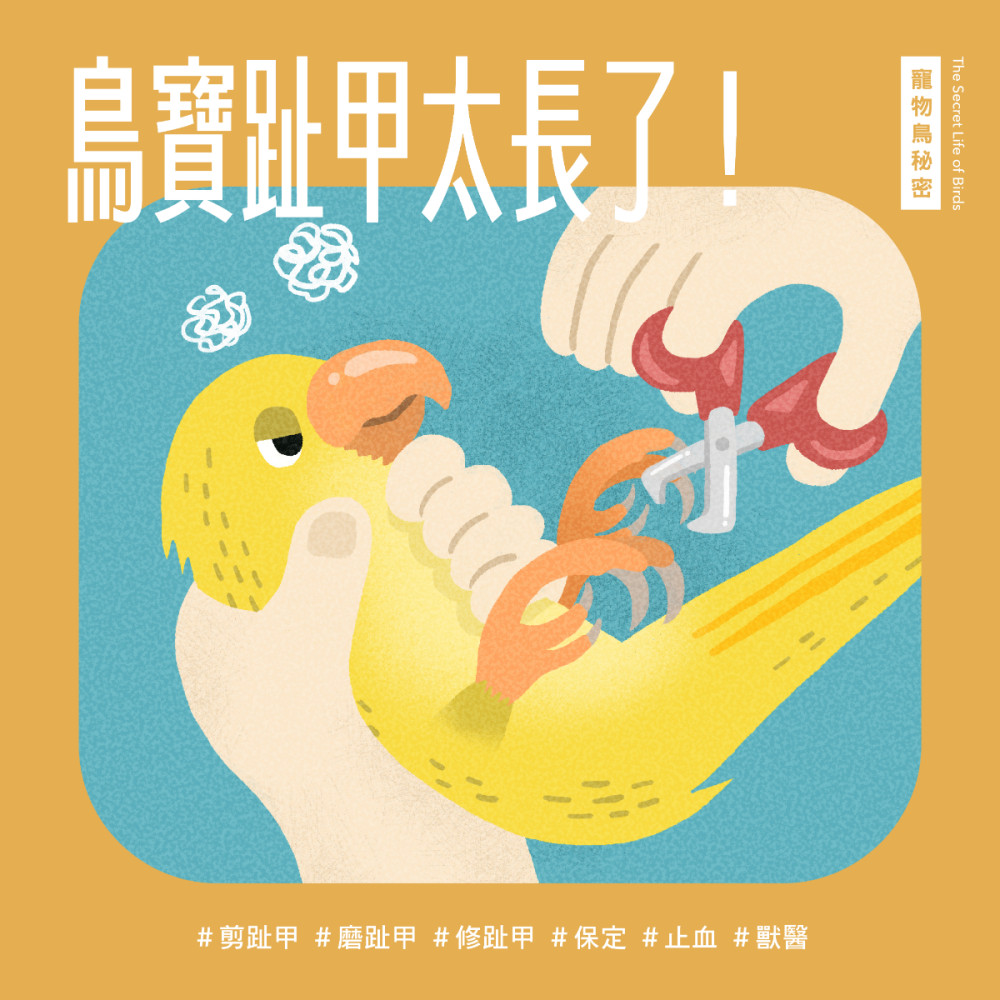 鳥寶趾甲太長了！

寵物鳥秘密

The Secret Life of Birds

#剪趾甲 #磨趾甲 #修趾甲 #保定 #止血 #獸醫