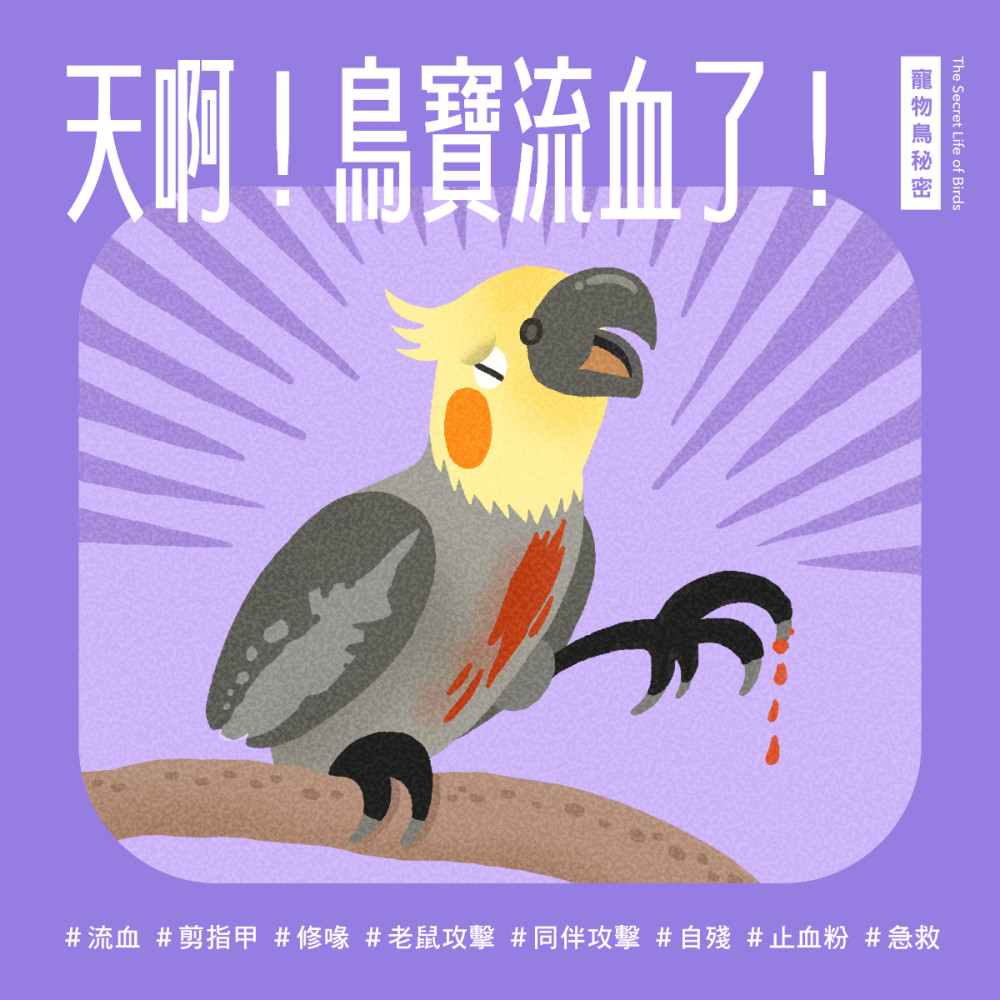 天啊！鳥寶流血了！

寵物鳥秘密

The Secret Life of Birds

#流血 #剪指甲 #修喙 #老鼠攻擊 #同伴攻擊 #自殘 #止血粉 #急救