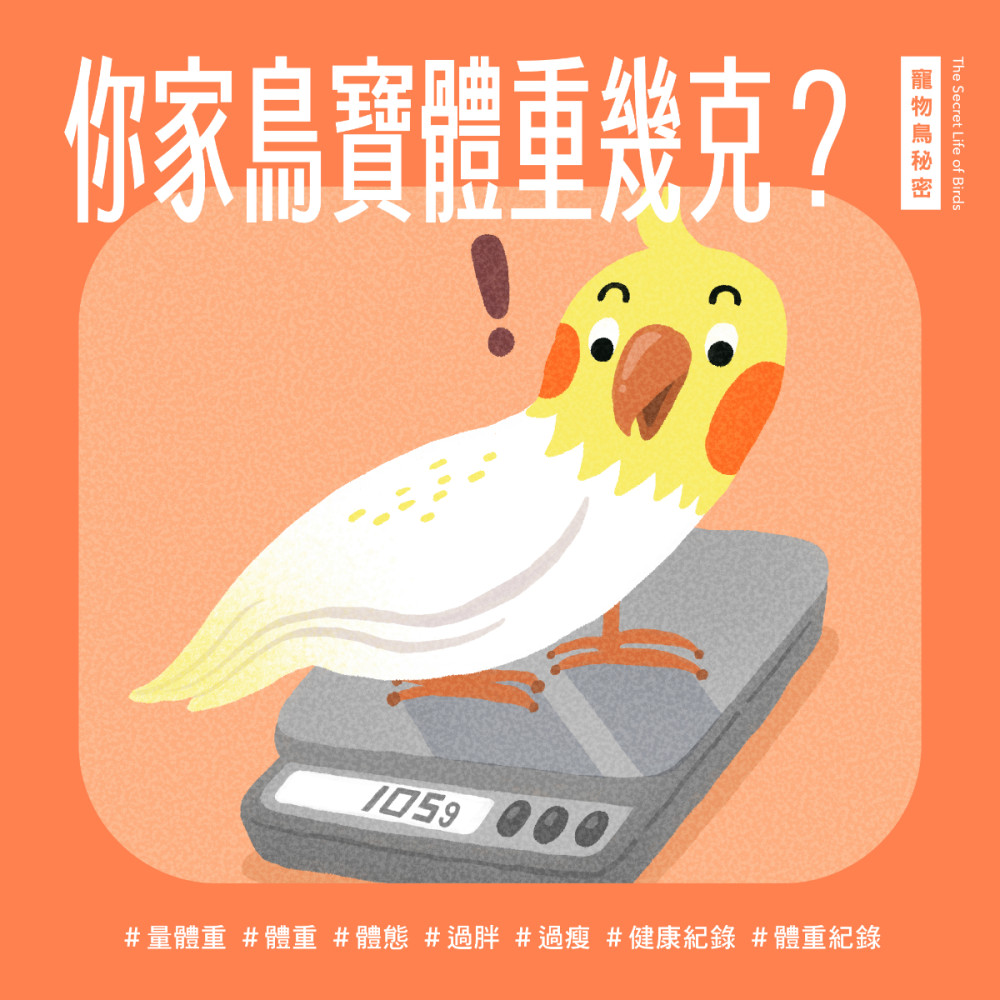 你家鳥寶體重幾克？

寵物鳥秘密
The Secret Life of Birds

!

105g

#量體重 #體重 #體態 #過胖 #過瘦 #健康紀錄 #體重紀錄