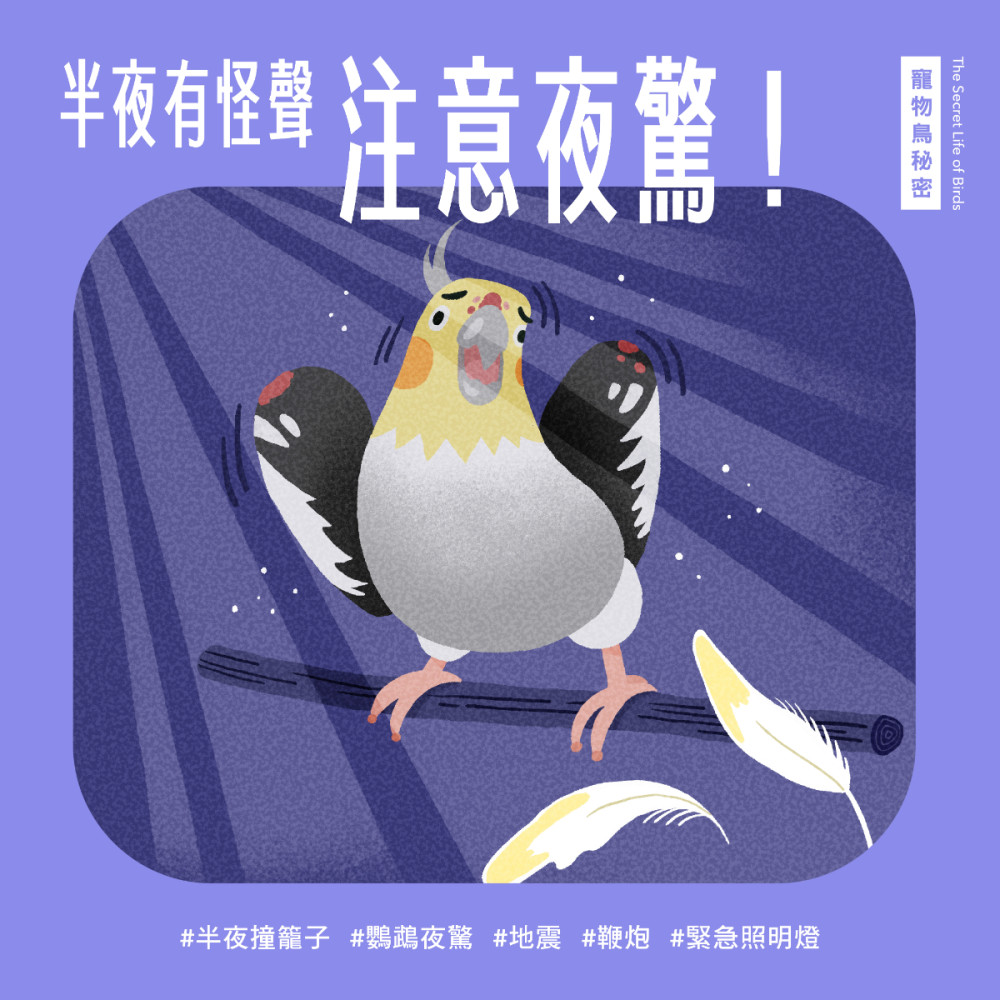 半夜有怪聲 注意夜驚！

寵物鳥秘密
The Secret Life of Birds

#半夜撞籠子 #鸚鵡夜驚 #地震 #鞭炮 #緊急照明燈