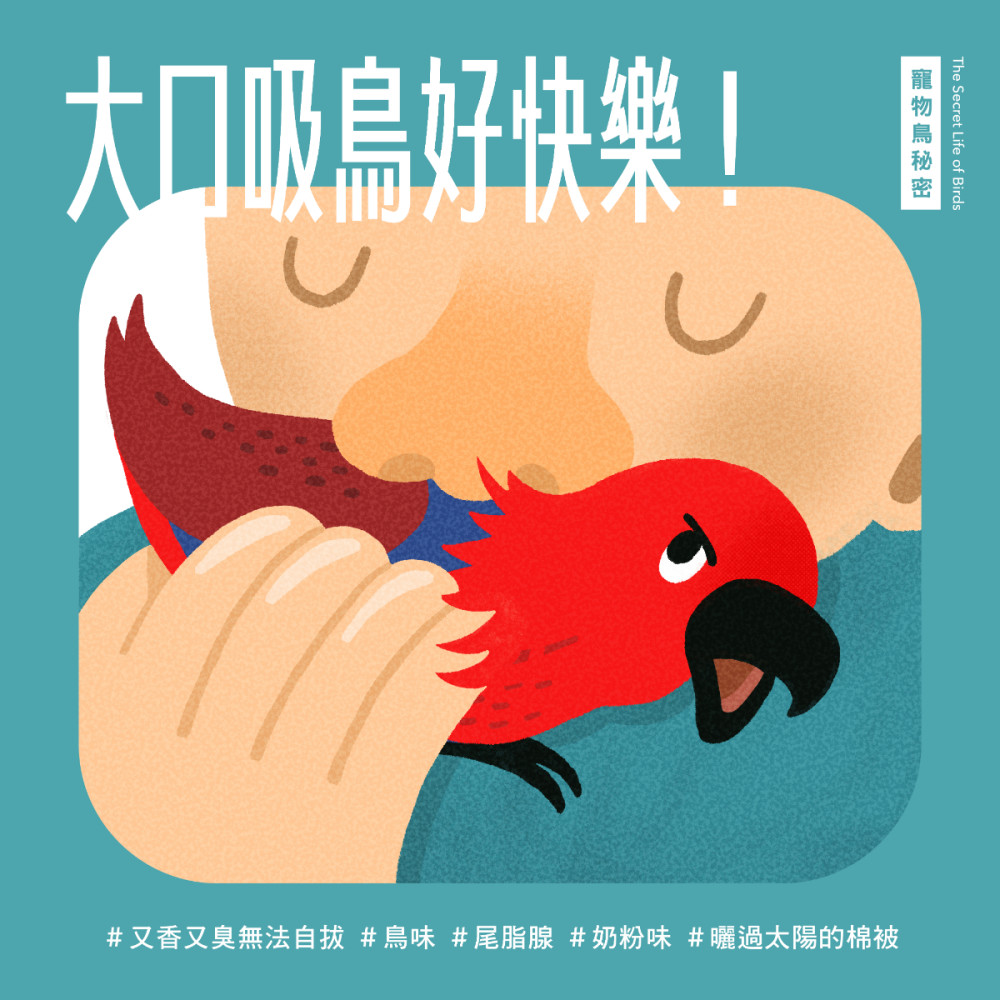 大口吸鳥好快樂！

寵物鳥秘密

The Secret Life of Birds

＃又香又臭無法自拔 ＃鳥味 ＃尾脂腺 ＃奶粉味 ＃曬過太陽的棉被