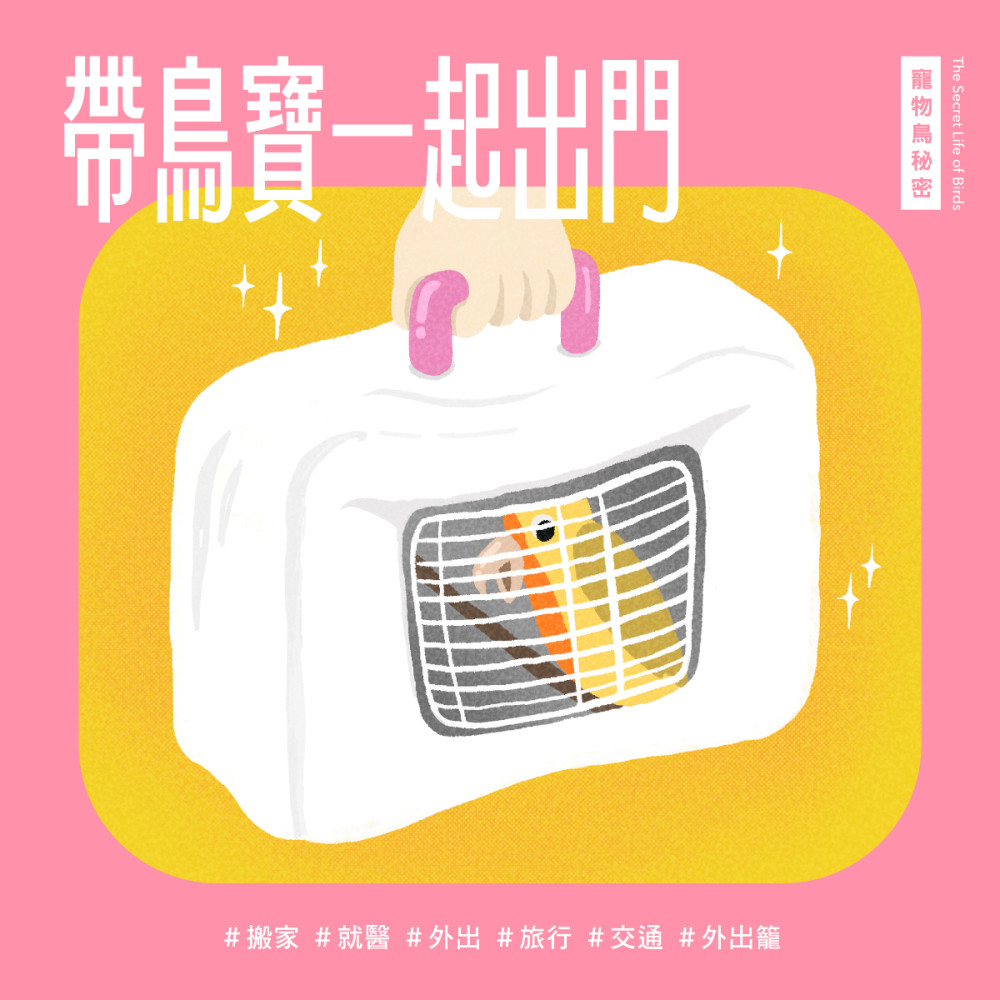 帶鳥寶一起出門

寵物鳥秘密
The Secret Life of Birds

#搬家 #就醫 #外出 #旅行 #交通 #外出籠