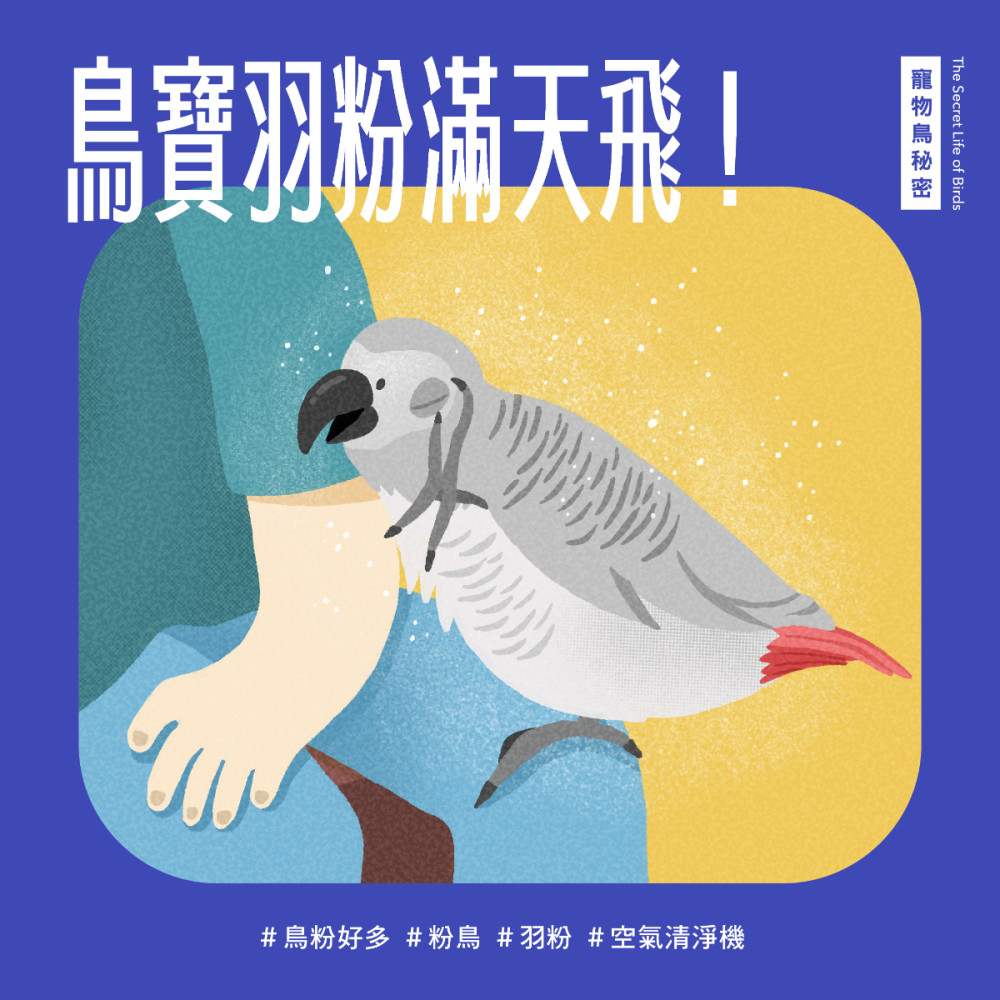 鳥寶羽粉滿天飛！

寵物鳥秘密

The Secret Life of Birds

#鳥粉好多 #粉鳥 #羽粉 #空氣清淨機