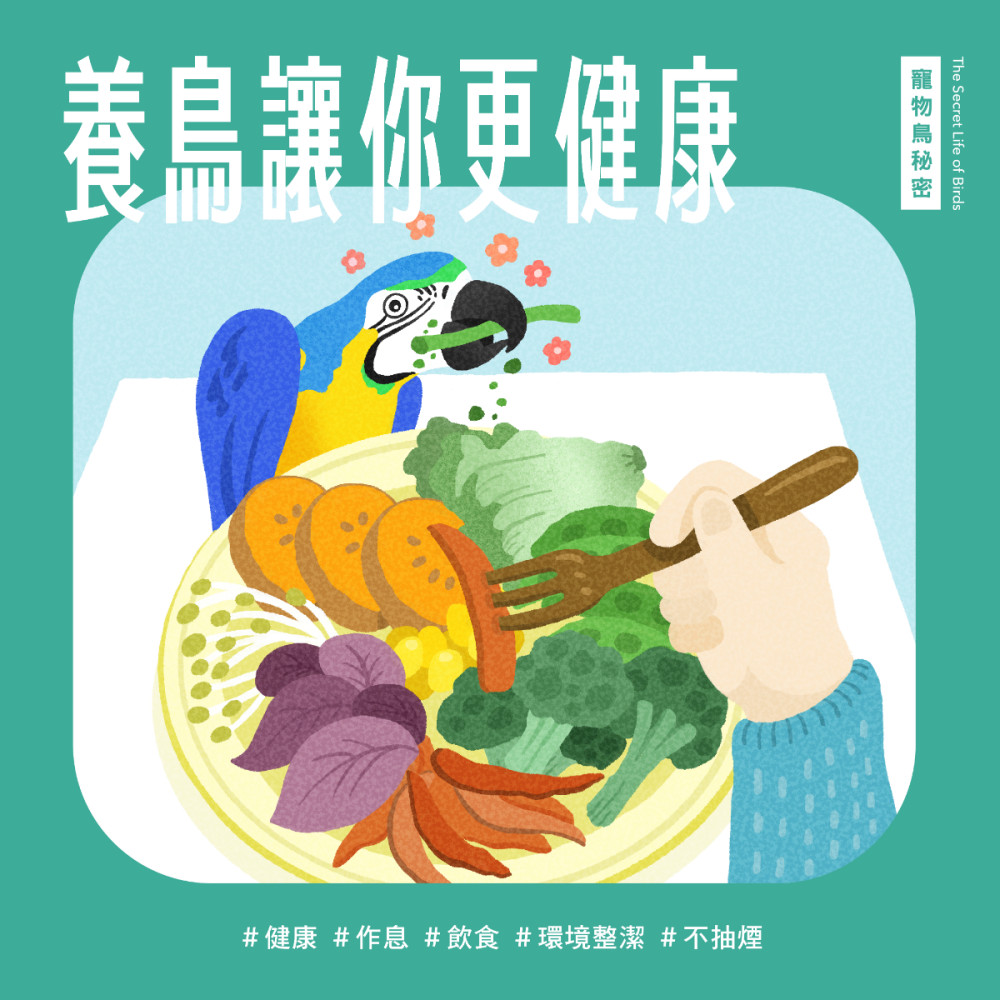 養鳥讓你更健康

寵物鳥秘密

The Secret Life of Birds

#健康 #作息 #飲食 #環境整潔 #不抽煙