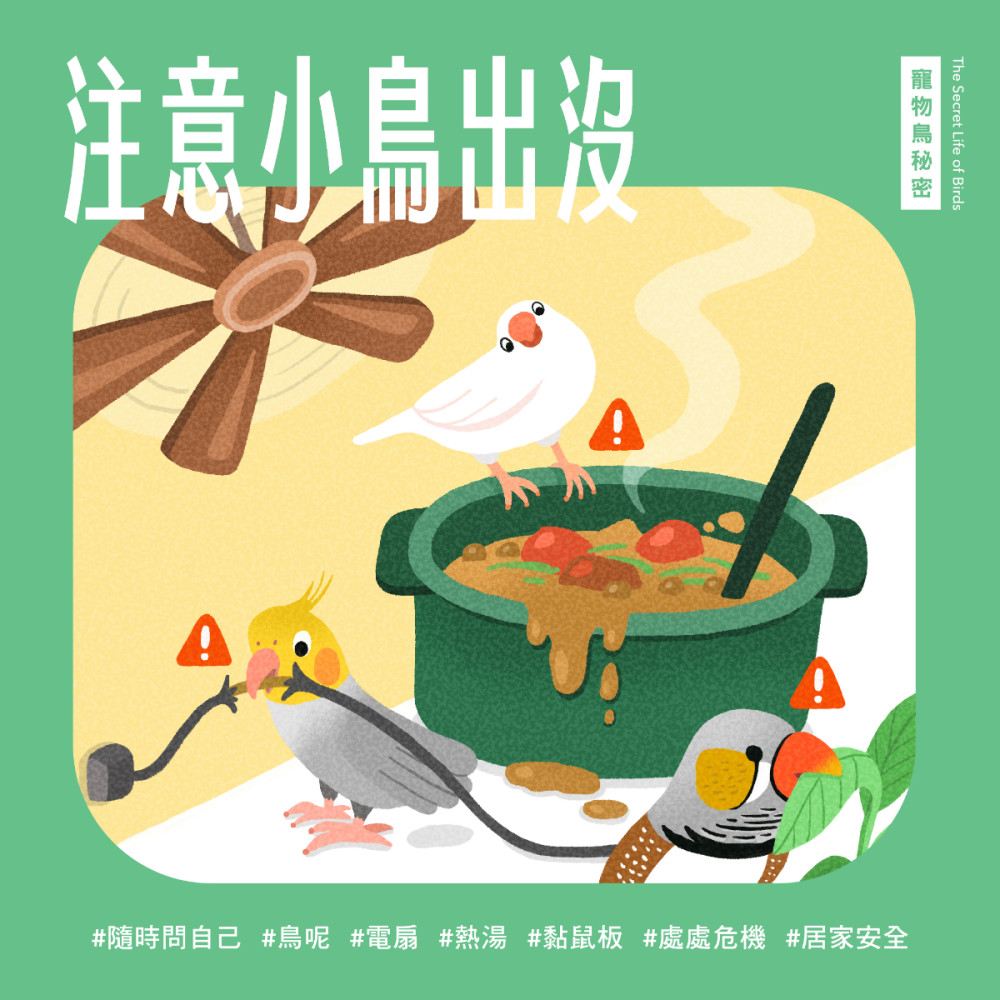 注意小鳥出沒

寵物鳥秘密

The Secret Life of Birds

#隨時問自己 #鳥呢 #電扇 #熱湯 #黏鼠板 #處處危機 #居家安全