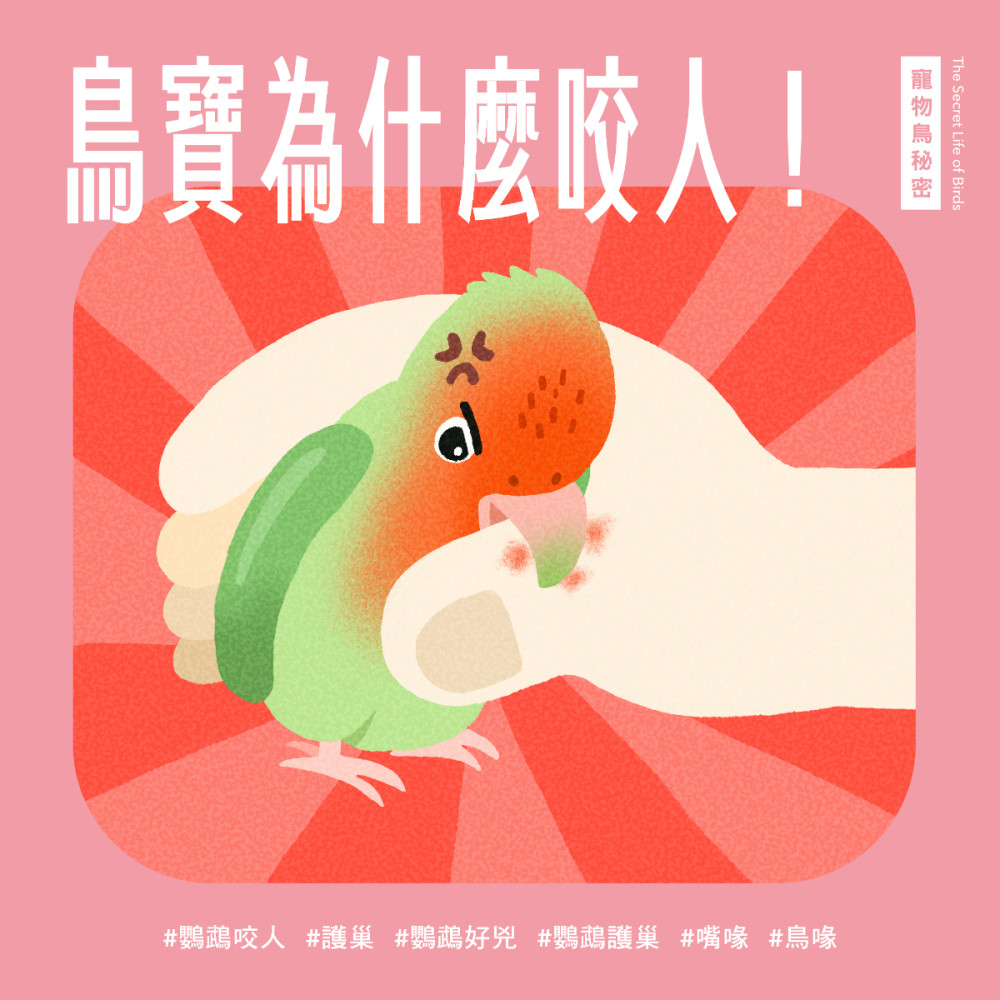 鳥寶為什麼咬人！

寵物鳥秘密
The Secret Life of Birds

#鸚鵡咬人 #護巢 #鸚鵡好兇 #鸚鵡護巢 #嘴喙 #鳥喙