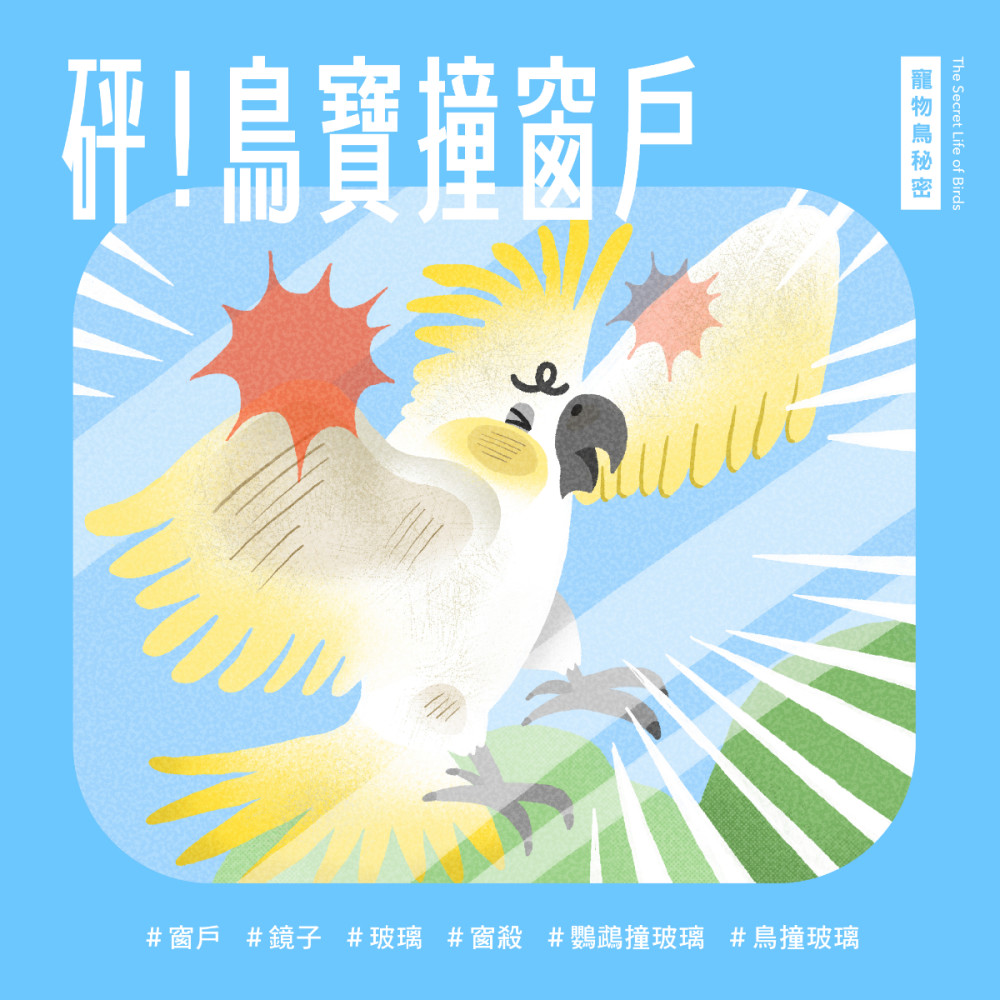 砰!鳥寶撞窗戶

寵物鳥秘密

The Secret Life of Birds

#窗戶 #鏡子 #玻璃 #窗殺 #鸚鵡撞玻璃 #鳥撞玻璃