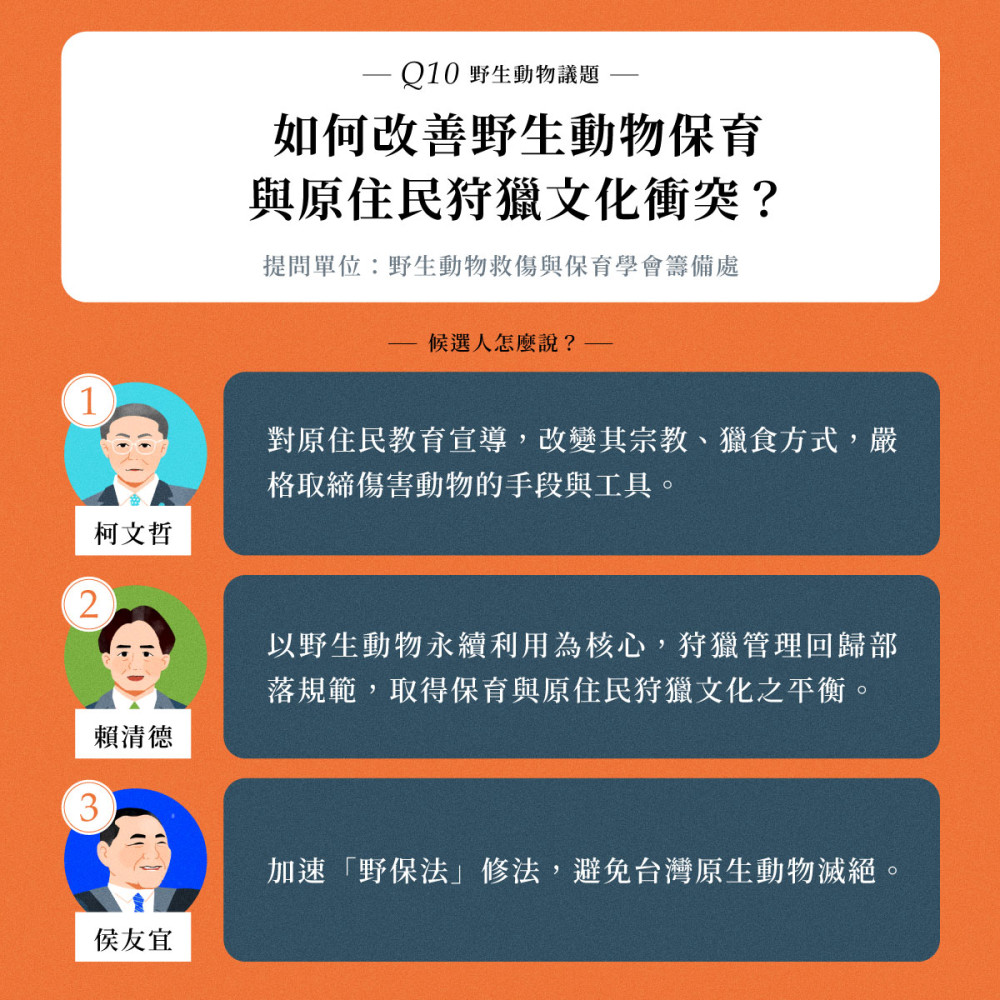 — Q10 野生動物議題 —

如何改善野生動物保育與原住民狩獵文化衝突？

提問單位：野生動物救傷與保育學會籌備處

— 候選人怎麼說？—

1
柯文哲

對原住民教育宣導，改變其宗教、獵食方式，嚴格取締傷害動物的手段與工具。

2
賴清德

以野生動物永續利用為核心，狩獵管理回歸部落規範，取得保育與原住民狩獵文化之平衡。

3
侯友宜

加速「野保法」修法，避免台灣原生動物滅絕。